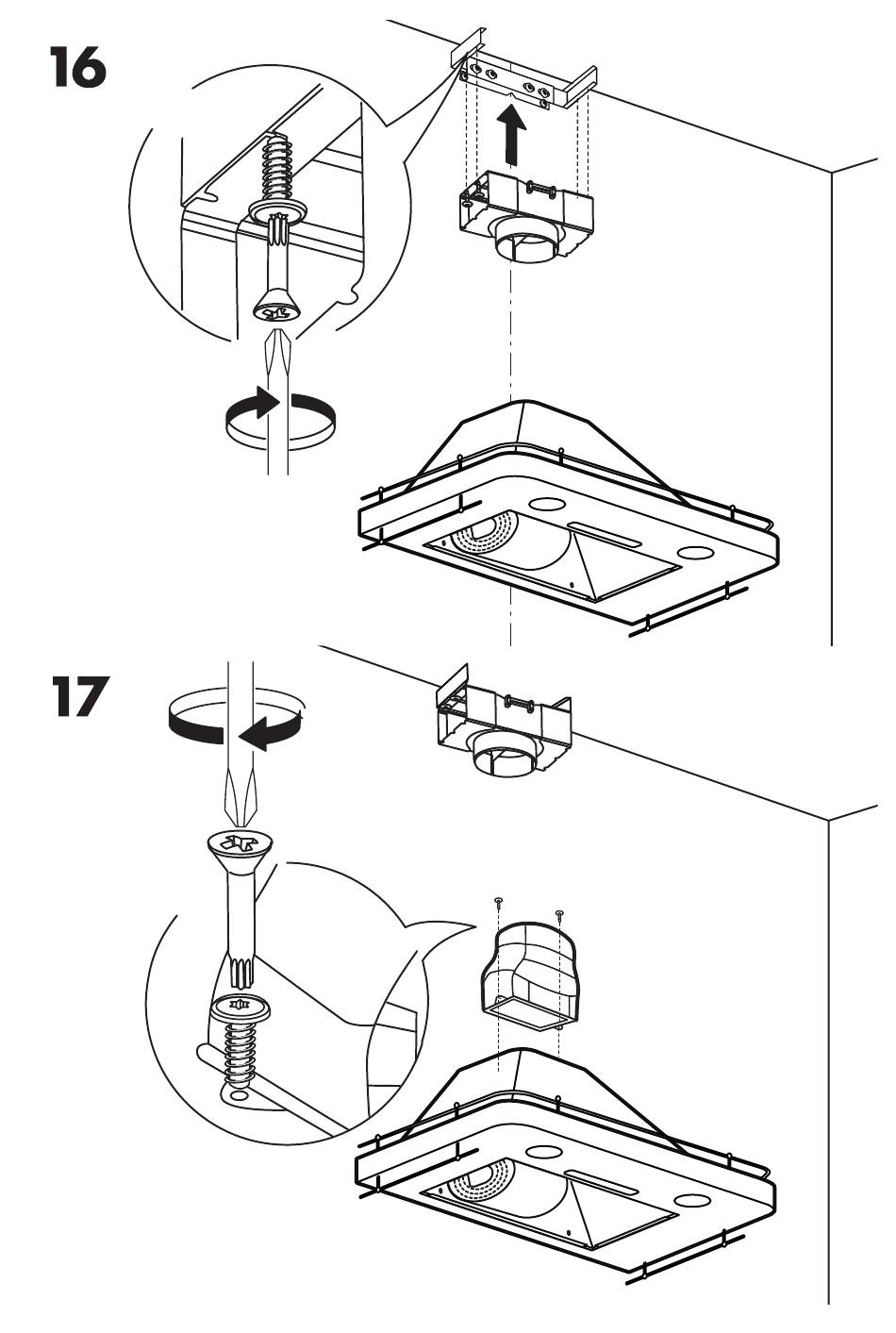 16

17