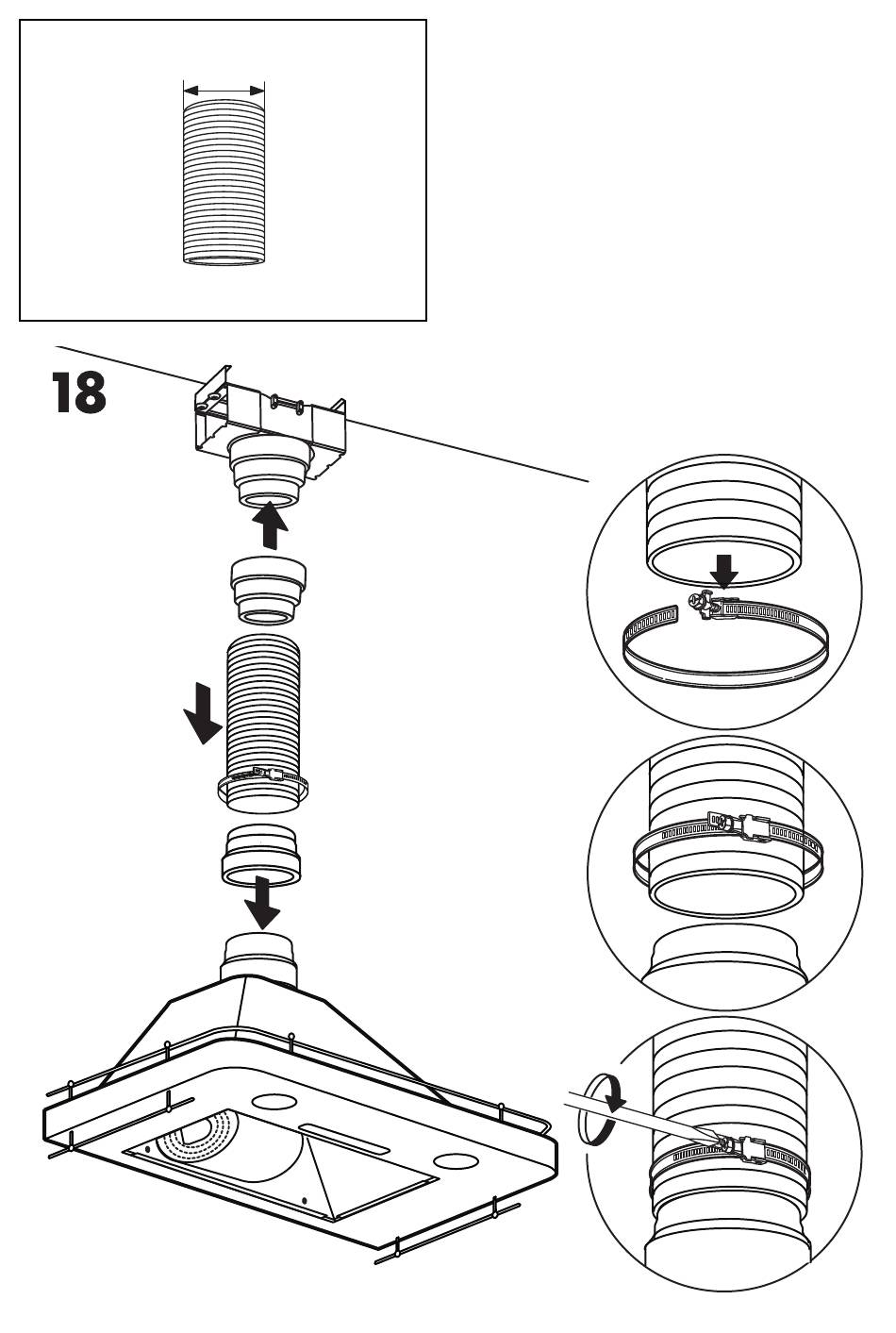 18