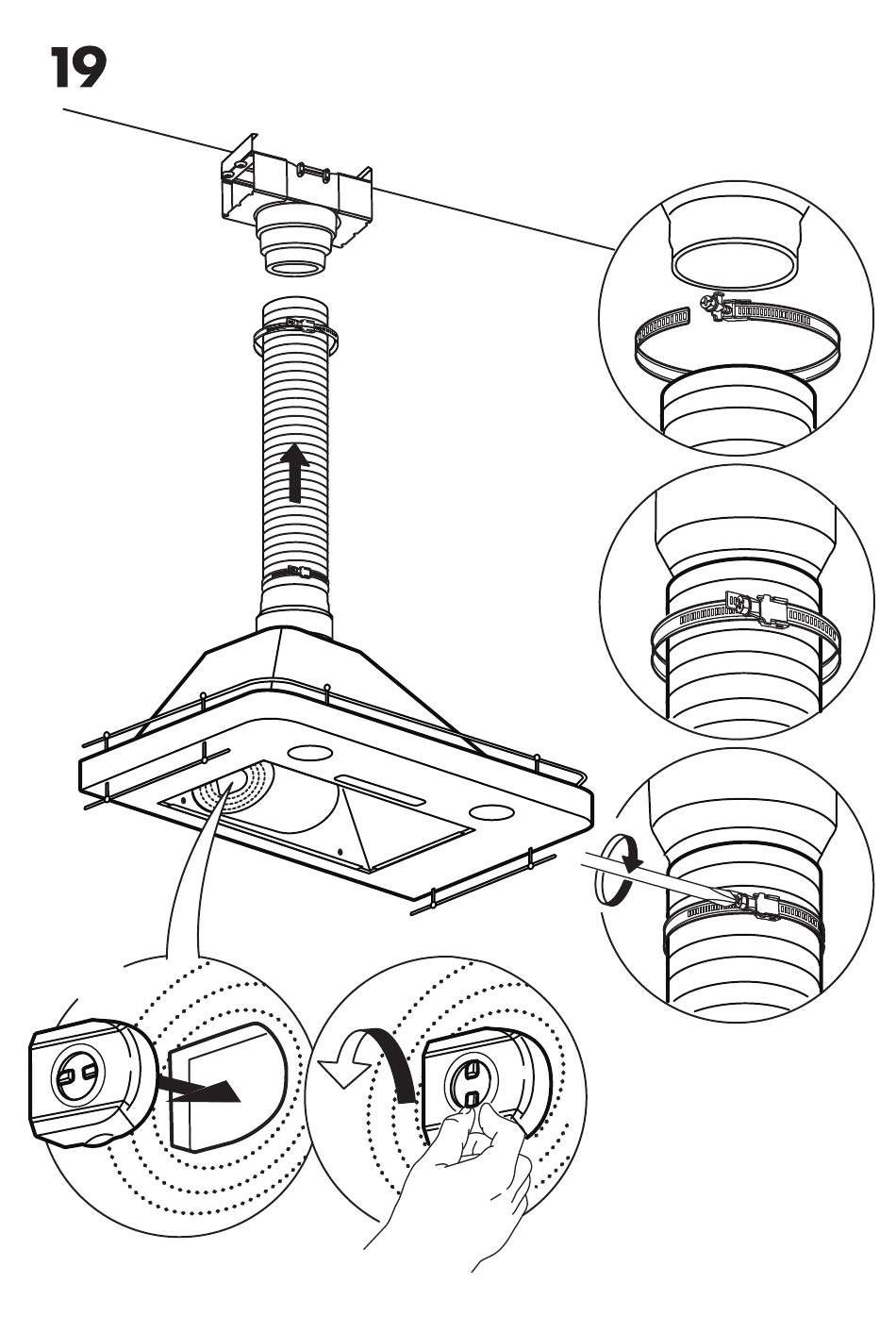 19