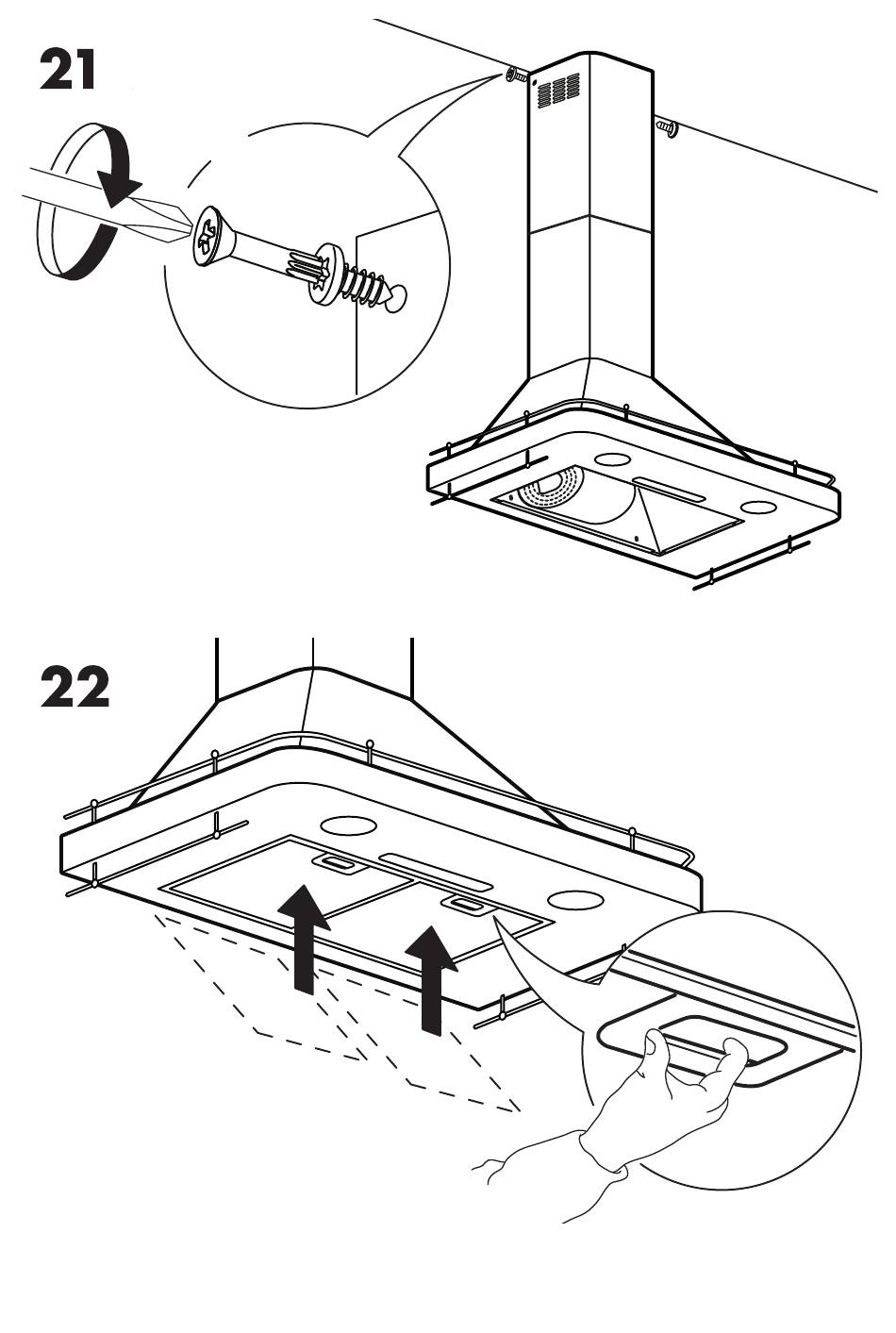 21

22