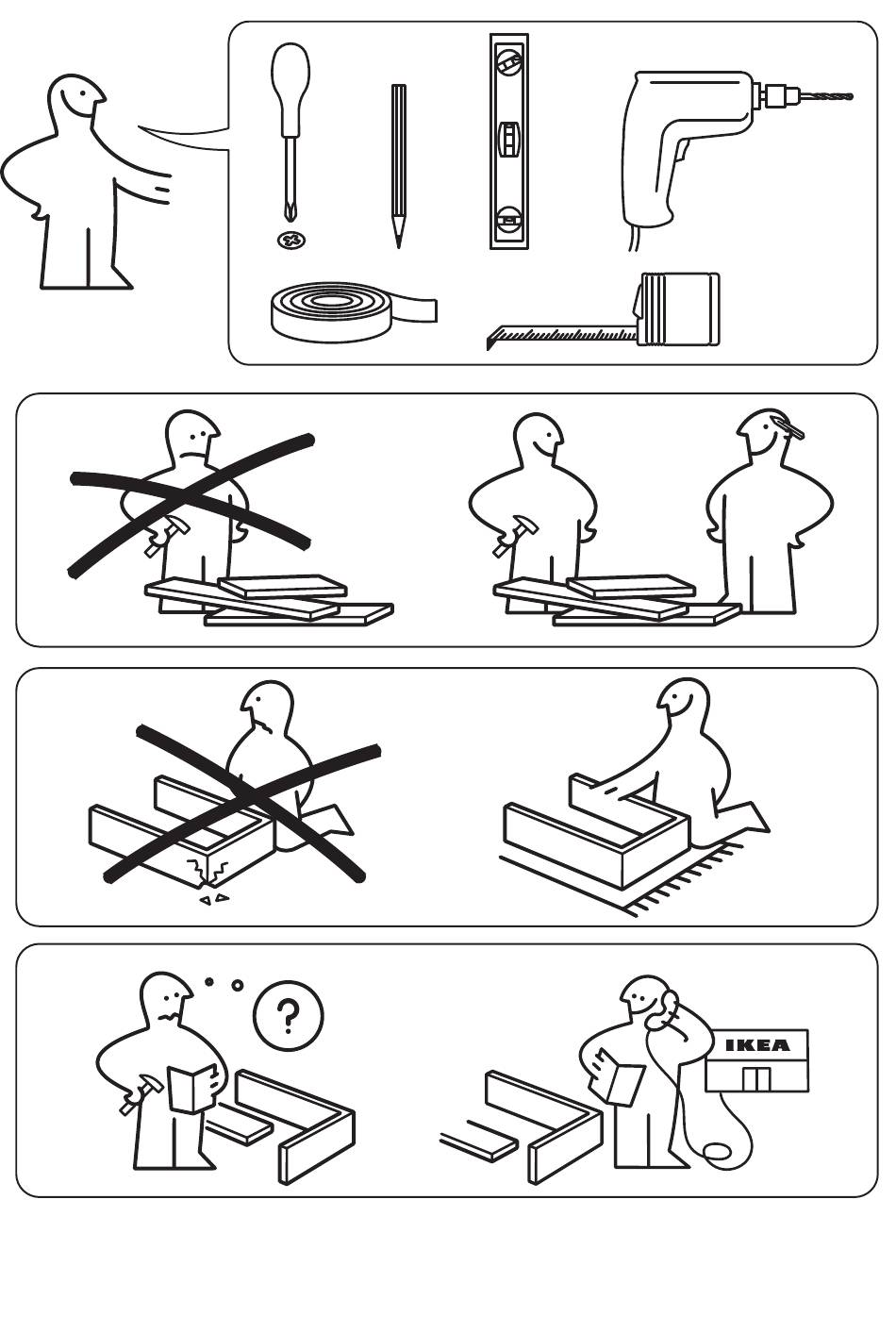 ?

IKEA