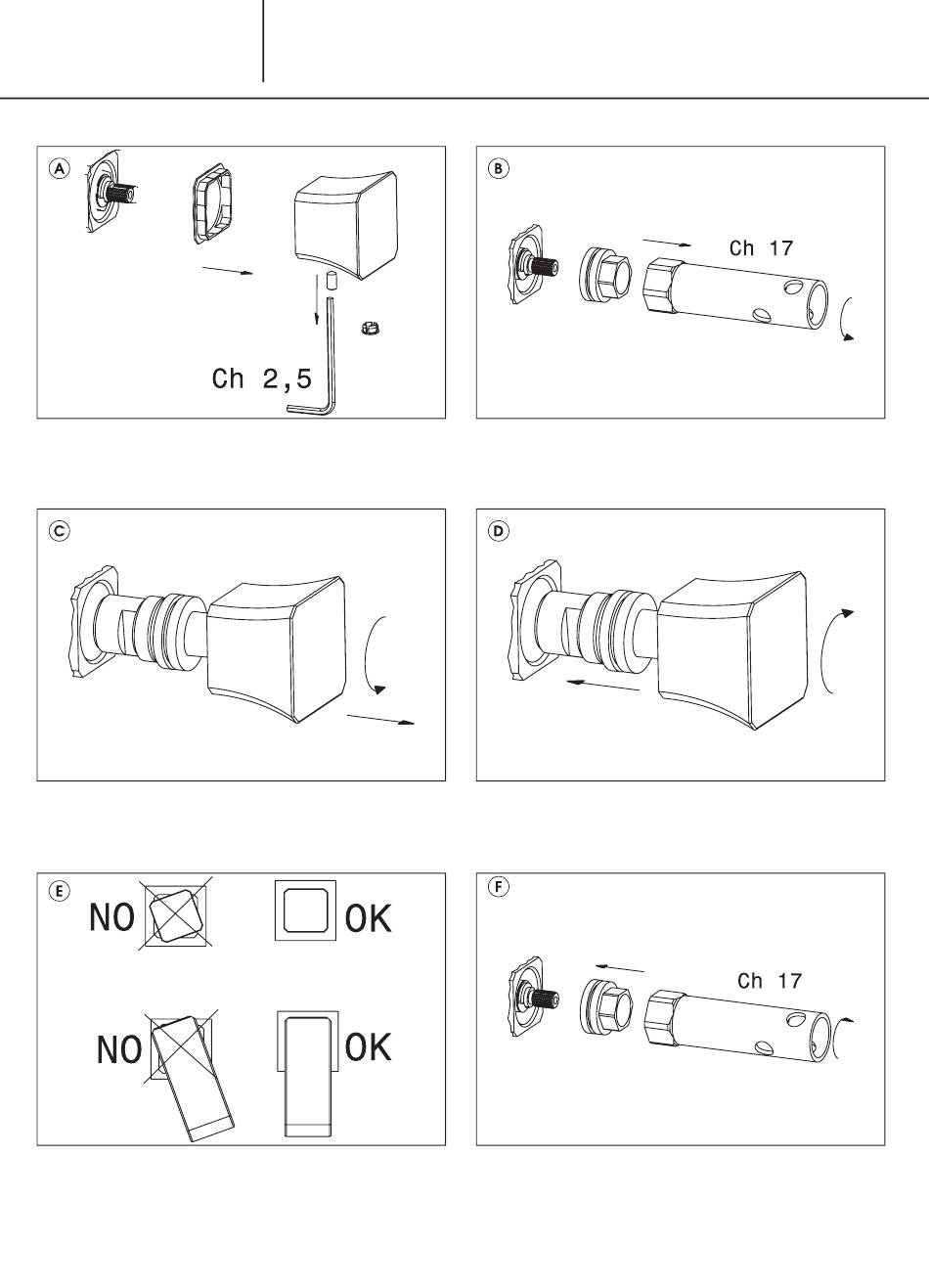 A

Ch 2,5

B

Ch 17

C

D

E

NO

OK

NO

OK

F

Ch 17