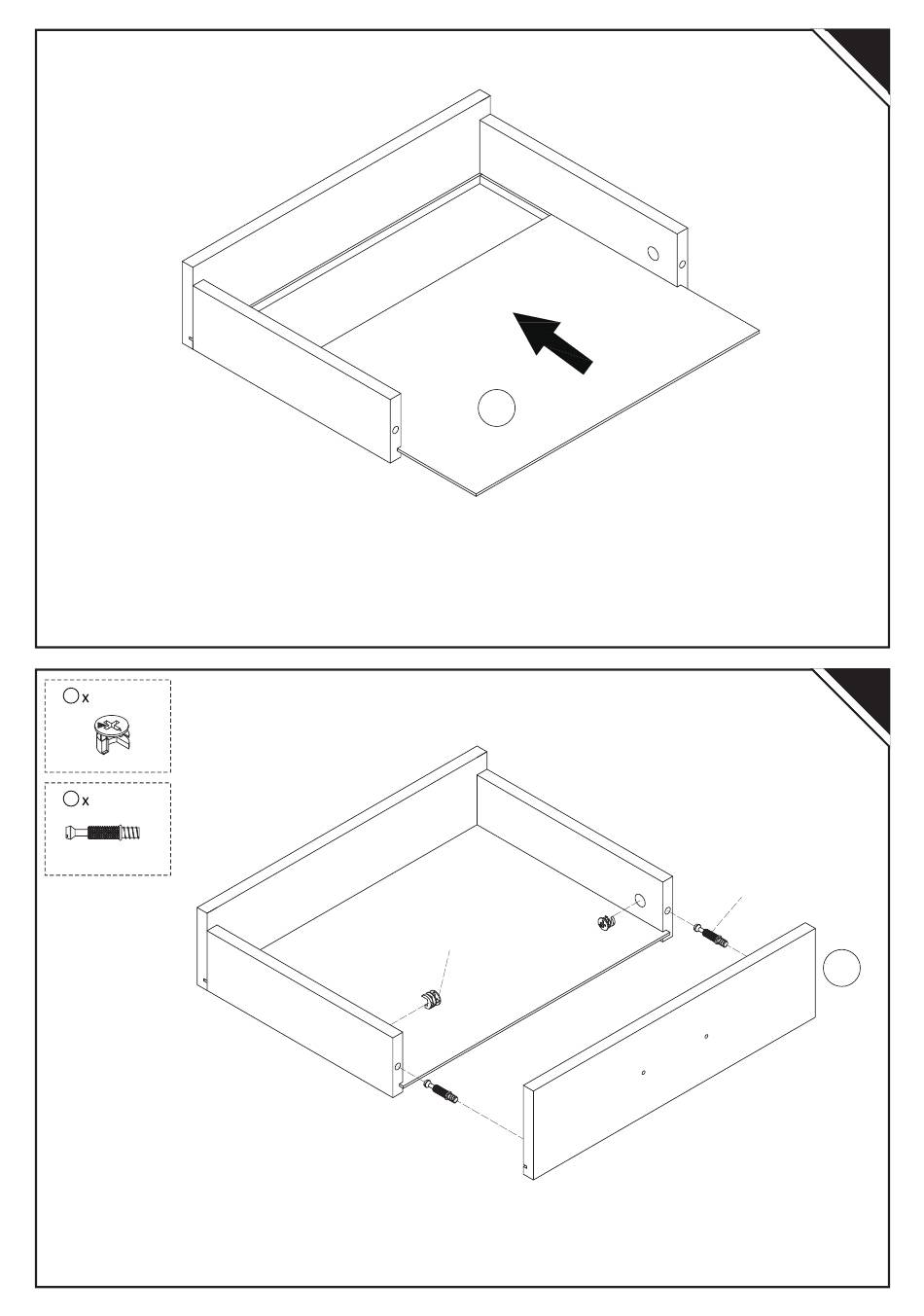 x

x