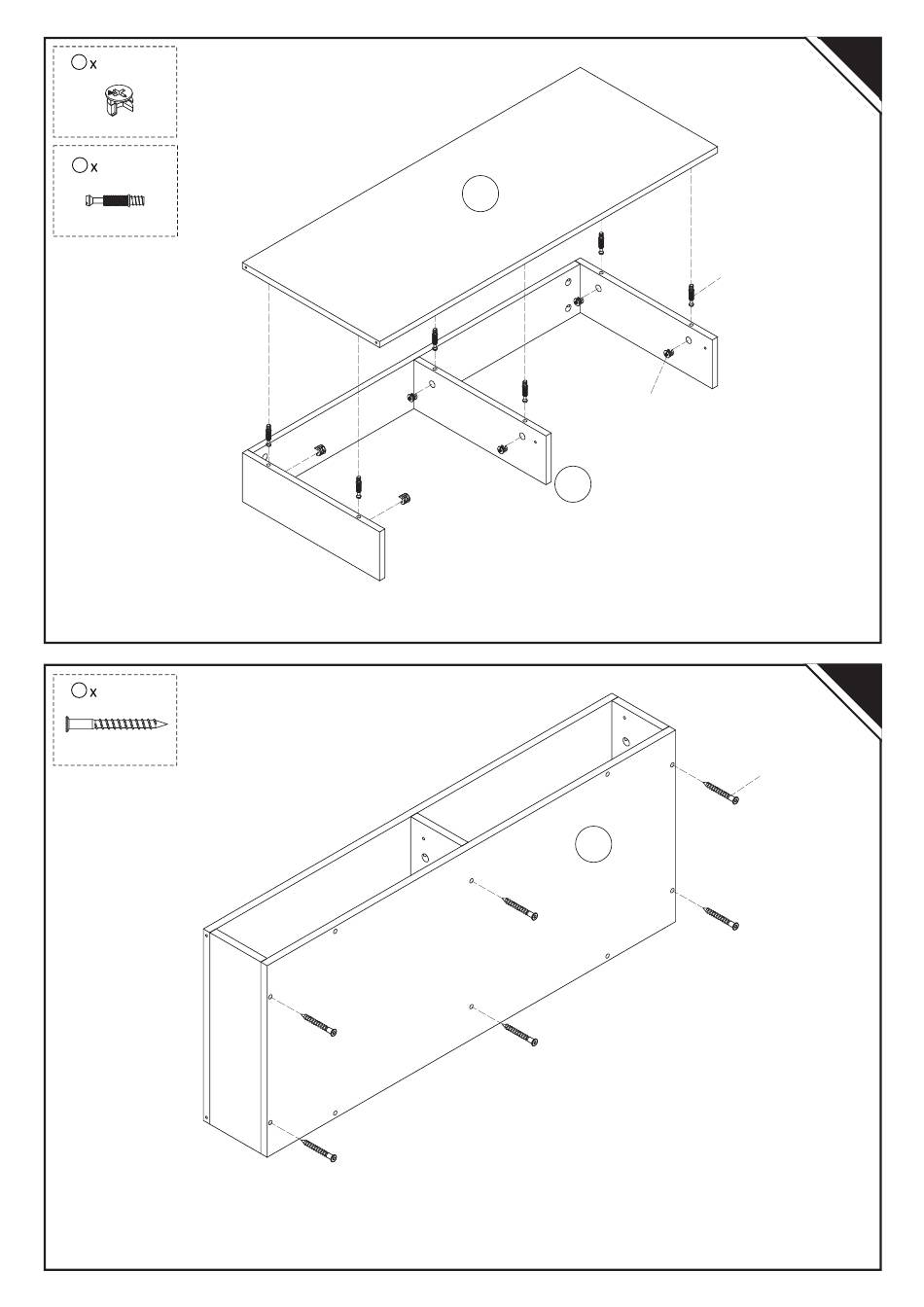 x

x

x