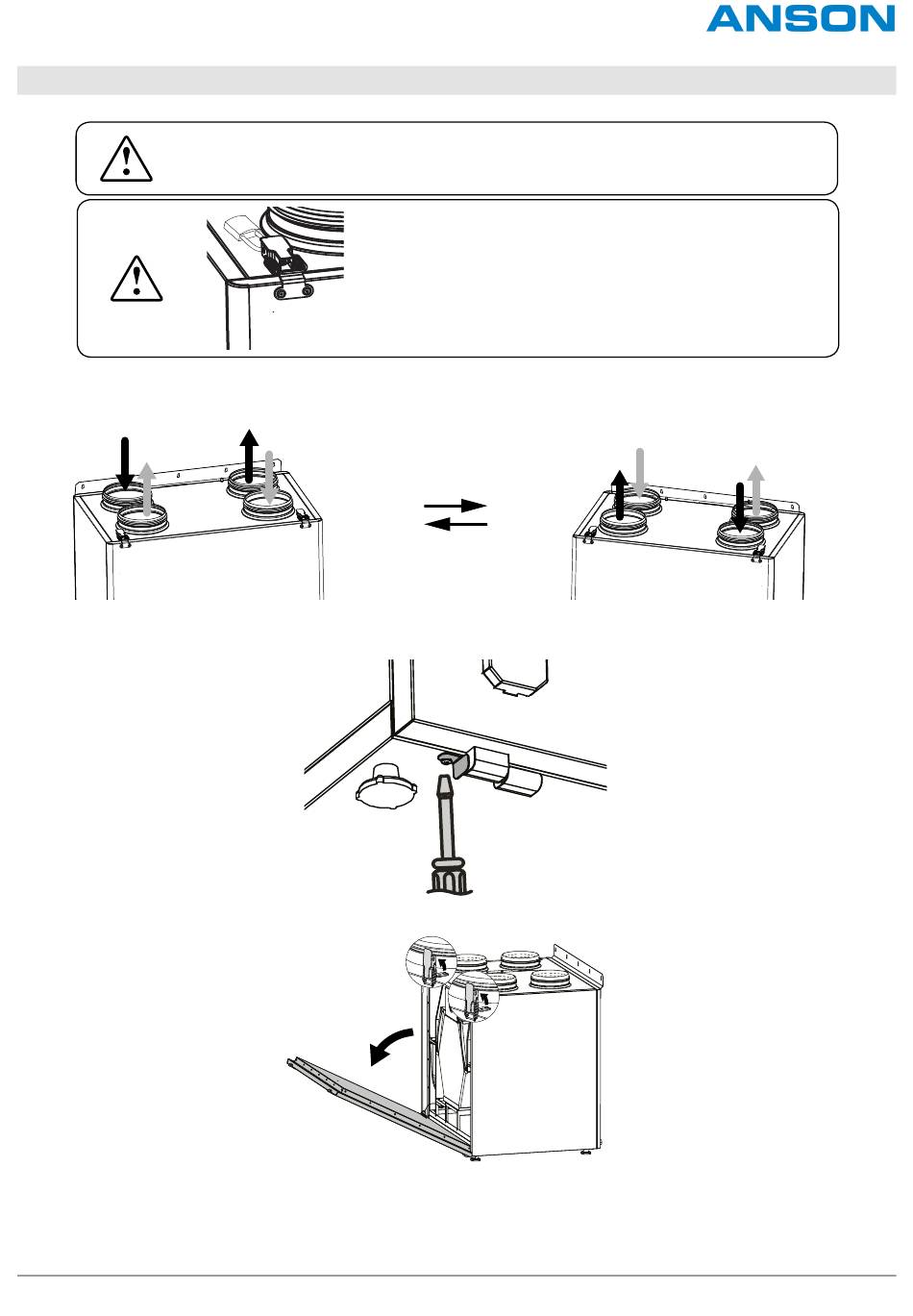 ANSON