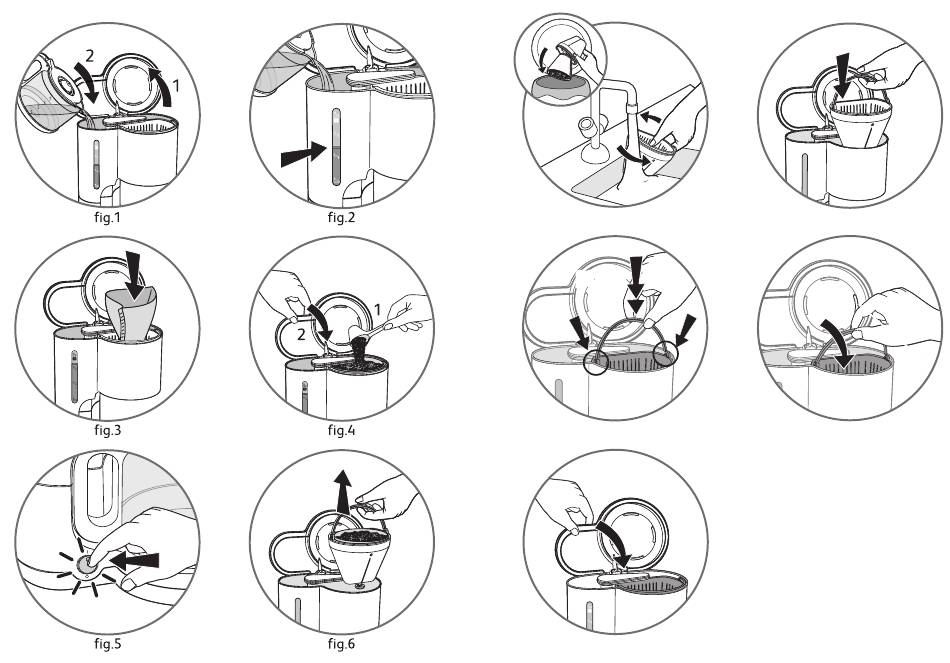 2
1
fig.1

fig.2

fig.3

1
2
fig.4

fig.5

fig.6