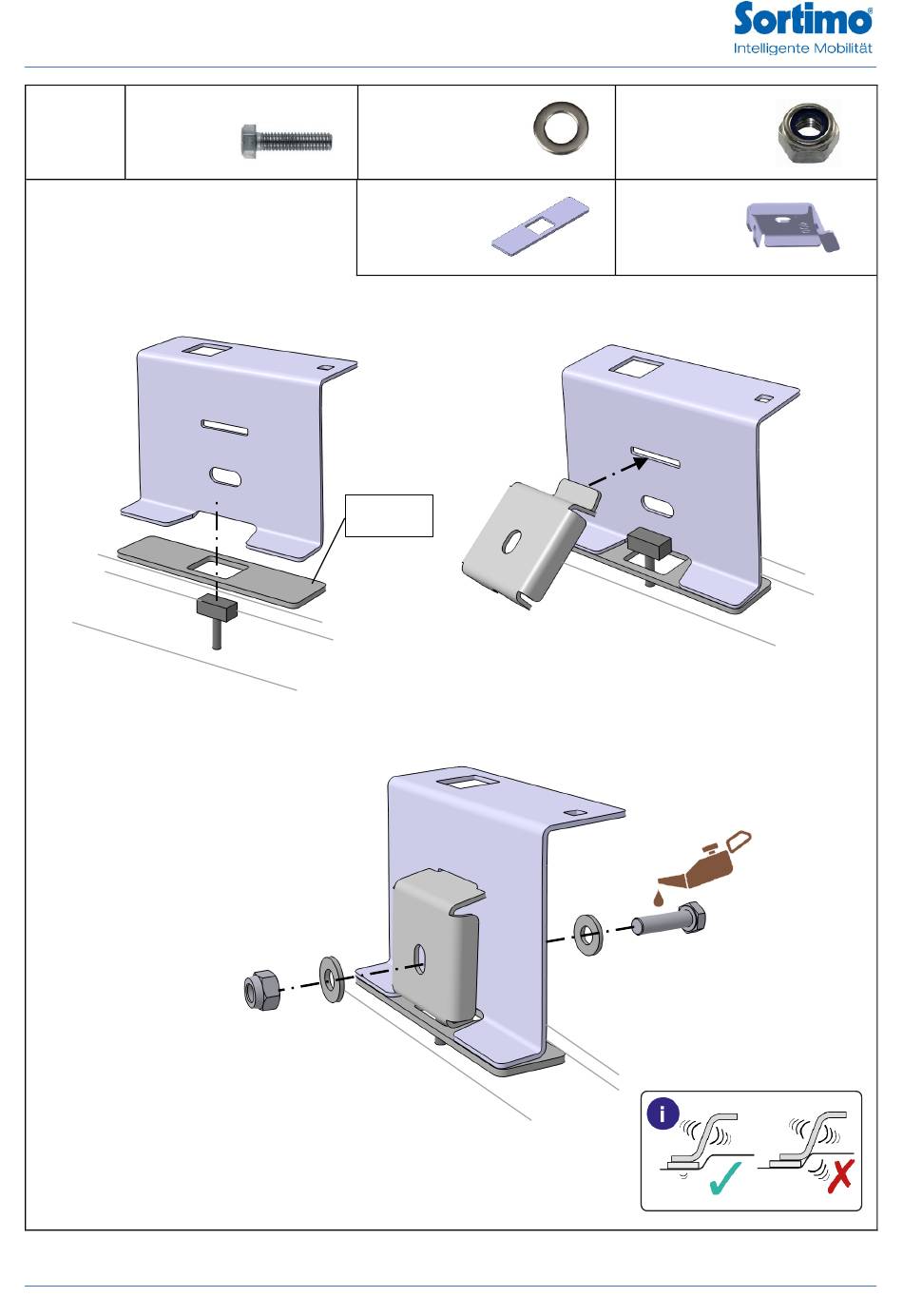 Sortimo®
Intelligente Mobilität

i