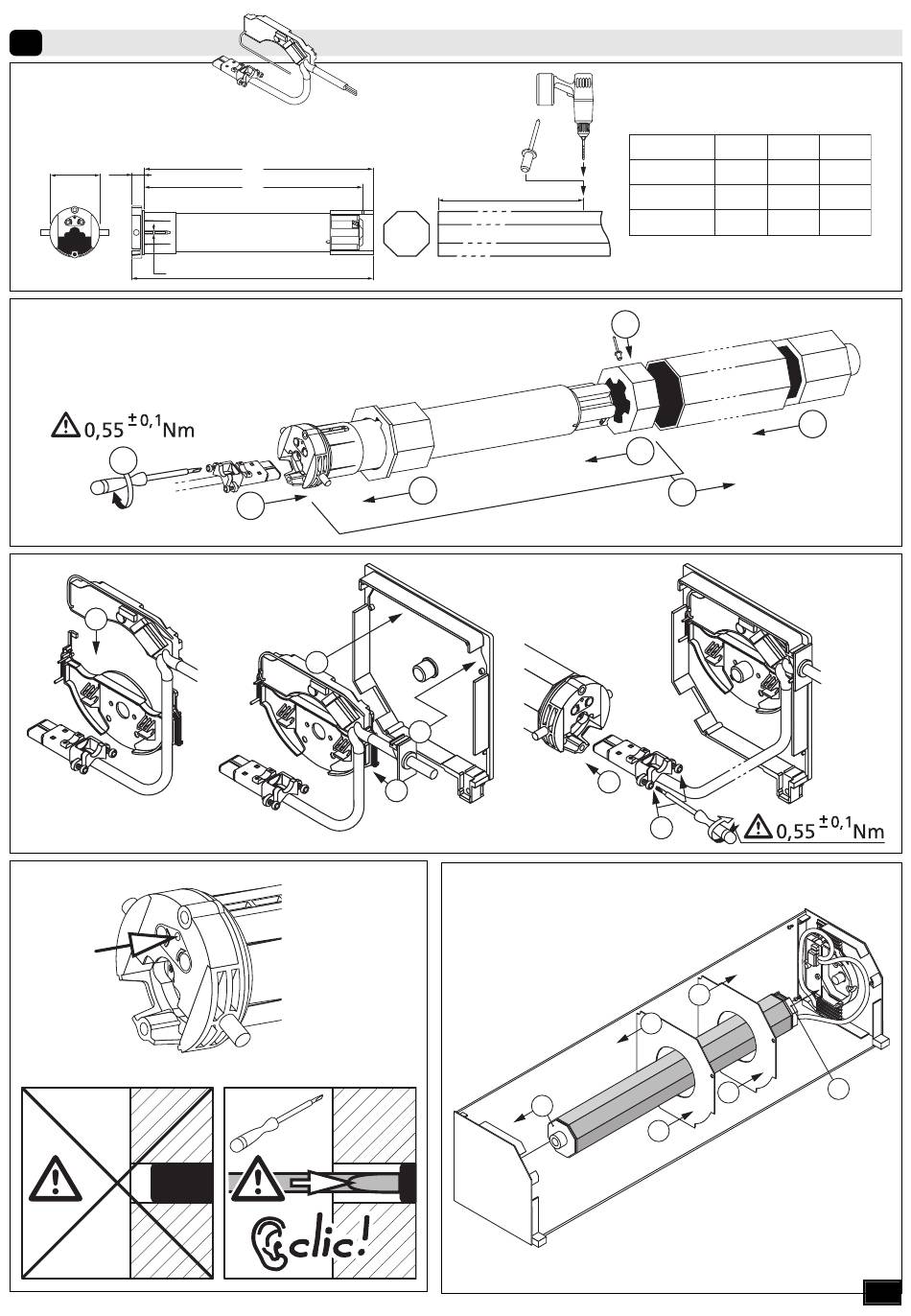 $0,55^{\pm 0,1}$Nm

$0,55^{\pm 0,1}$Nm

clic!