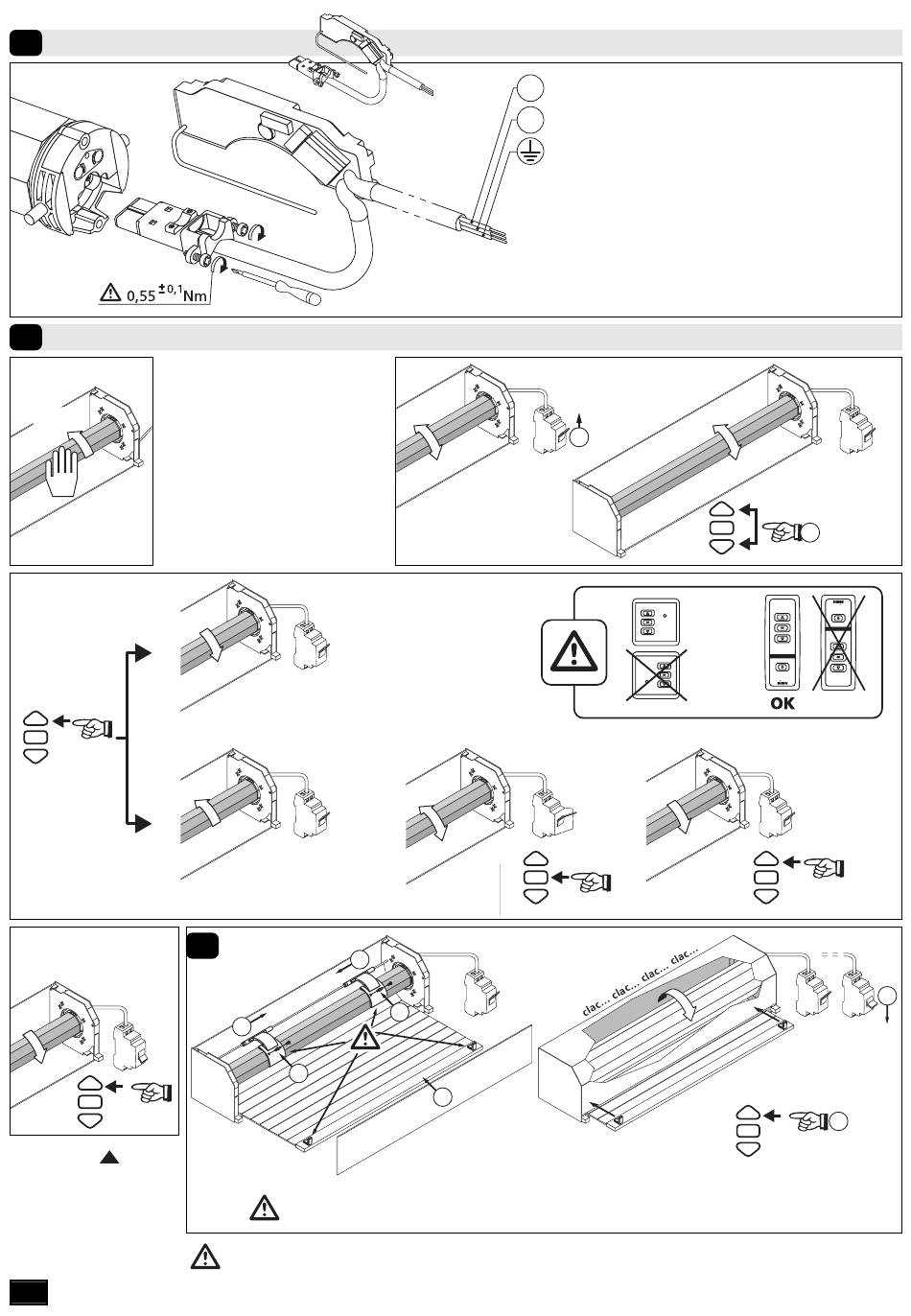 $0,55^{\pm 0,1}$Nm

OK

clac... clac... clac... clac...