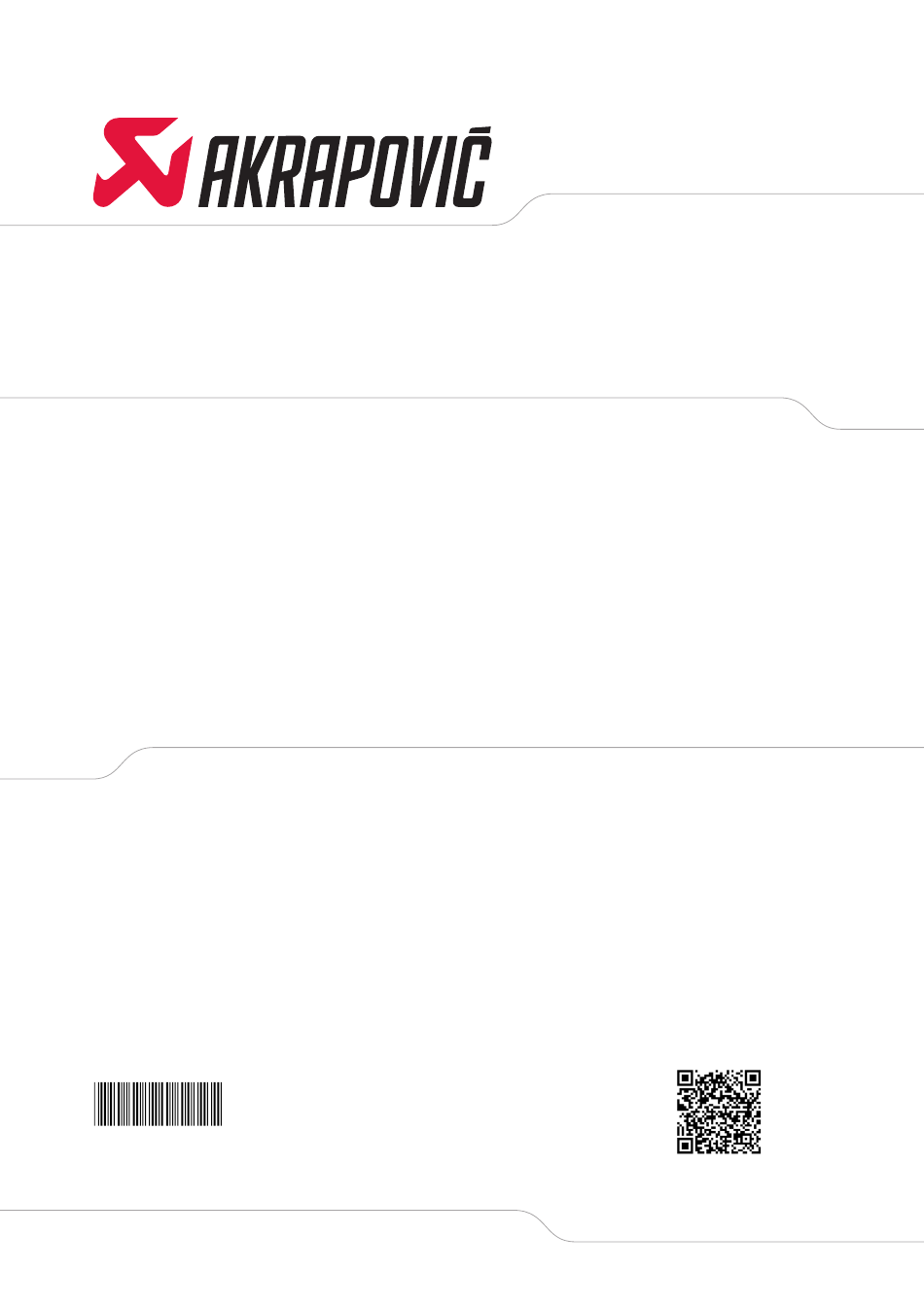 AKRAPOVIČ