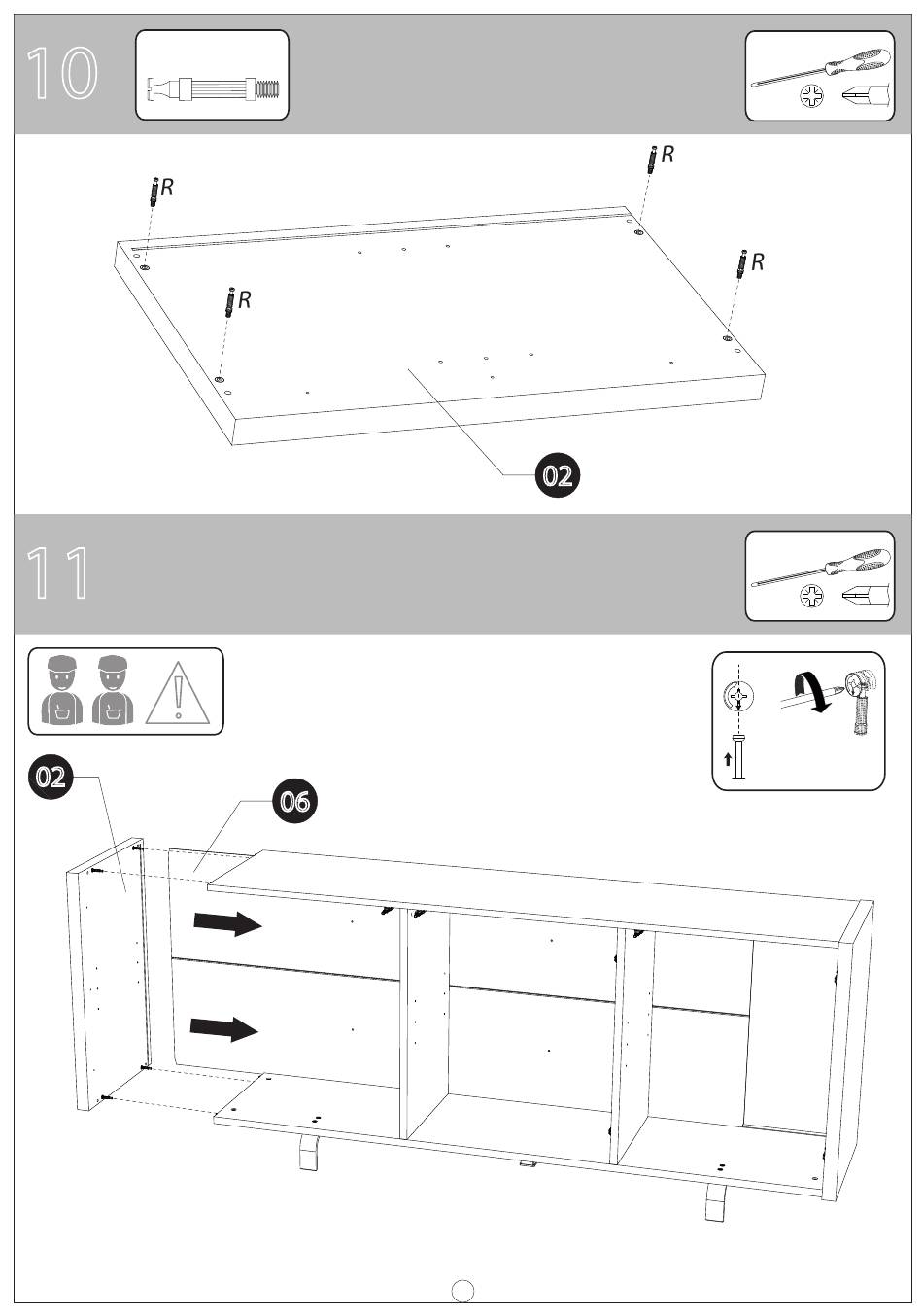 10

R

R

R

R

02

11

02

06