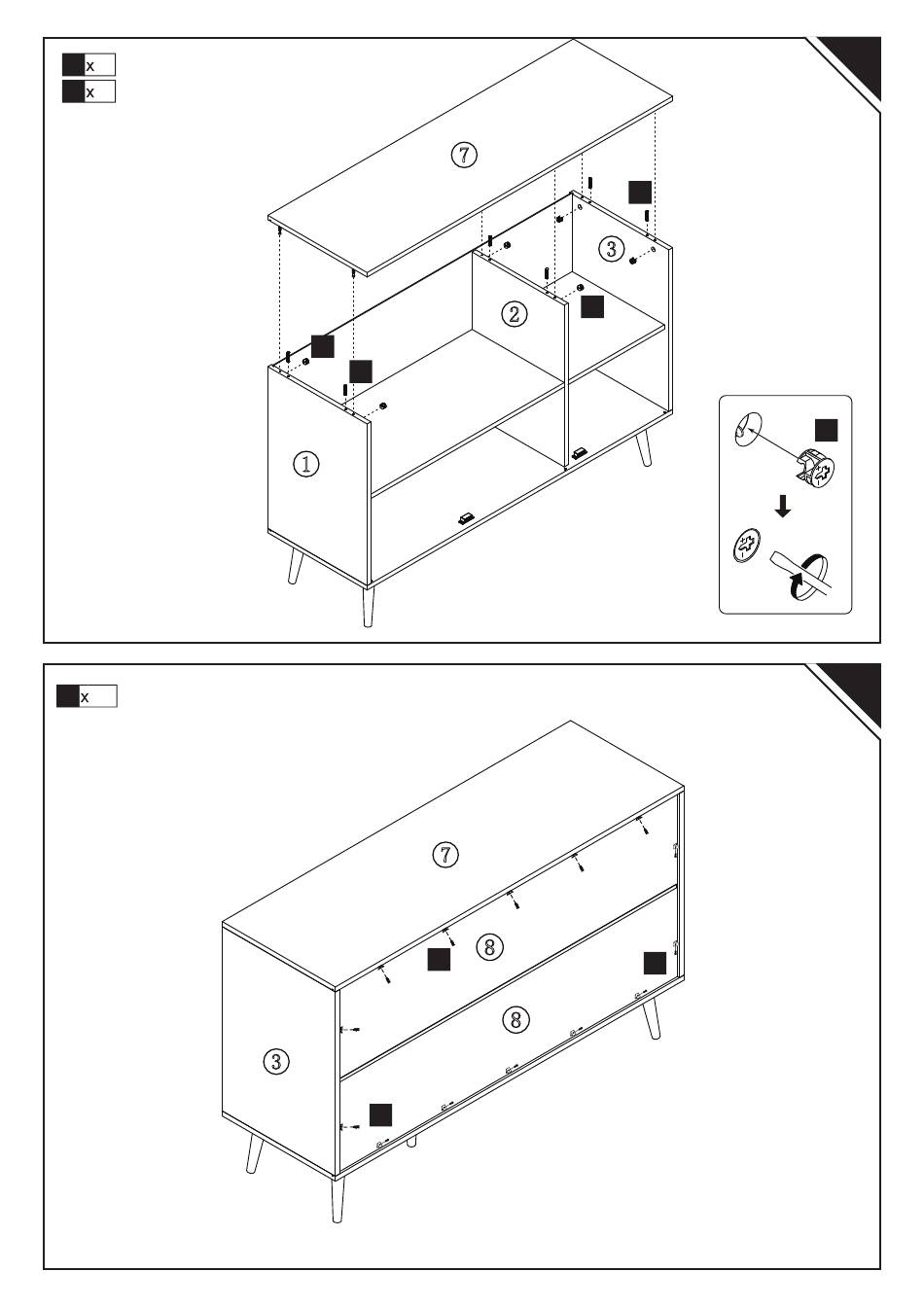 x
x
⑦
③
②
①

x
⑦
⑧
⑧
③