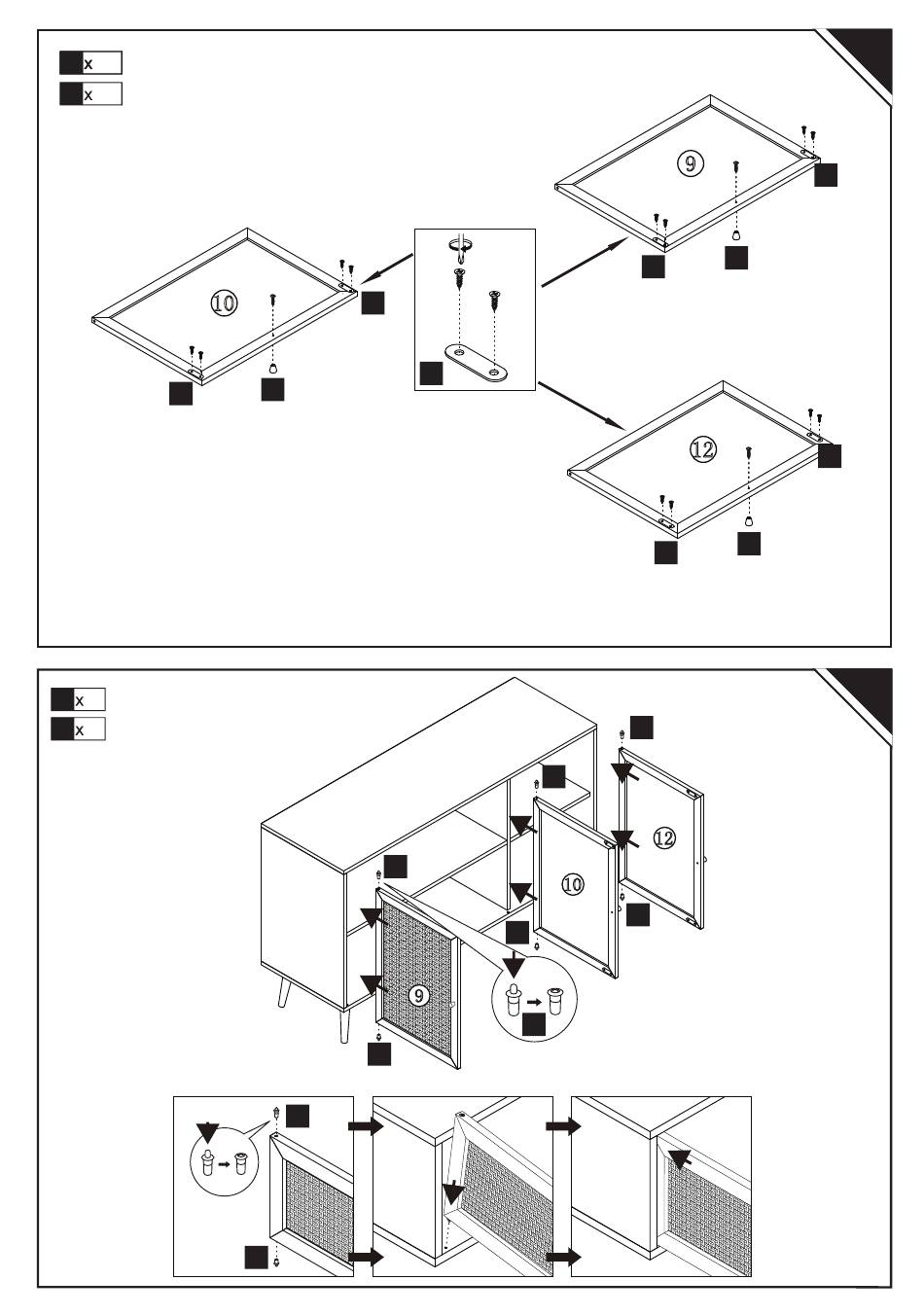 x
x

9
10
12

x
x

12
10
9