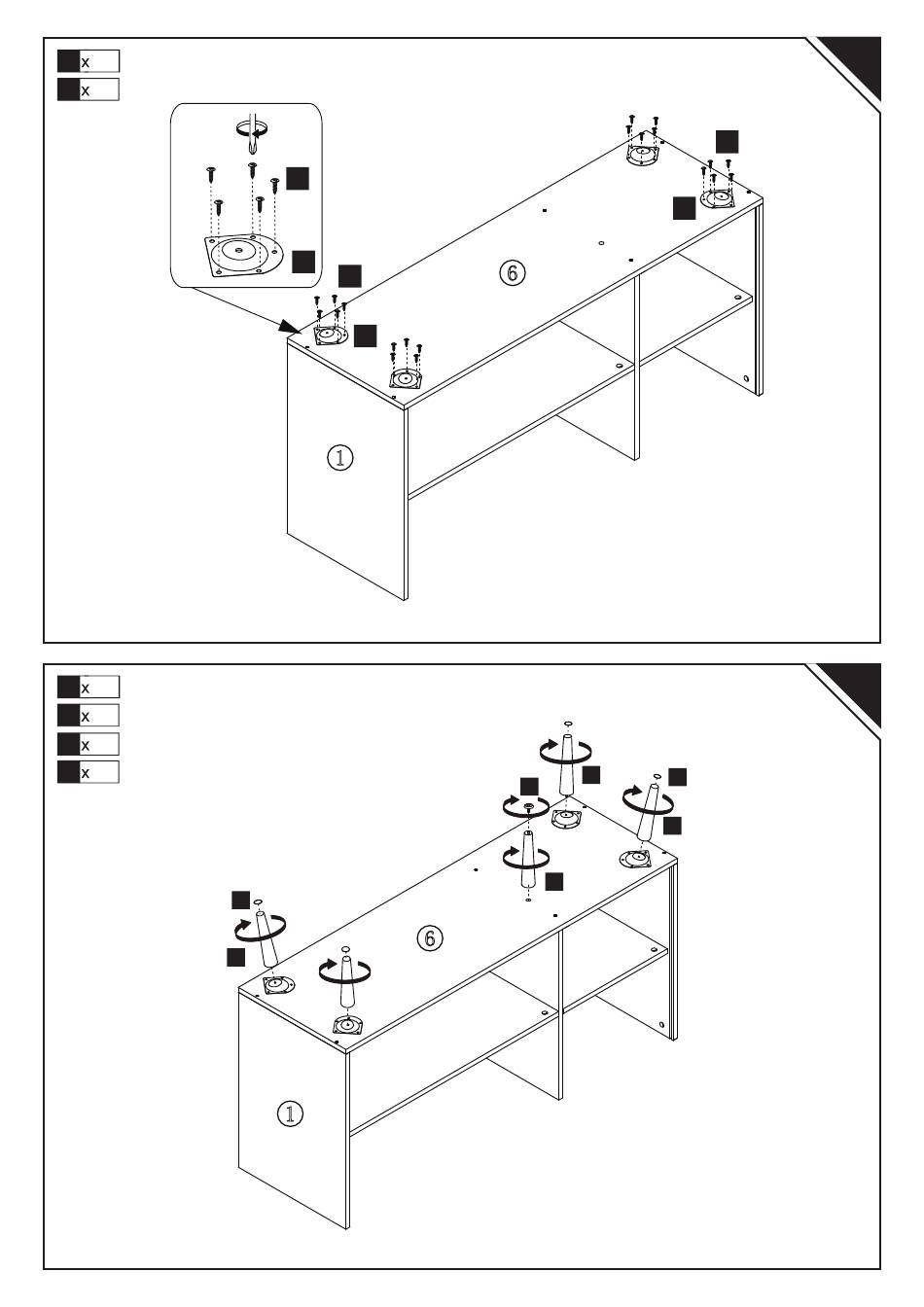 x
x

⑥

①

x
x
x
x

⑥

①