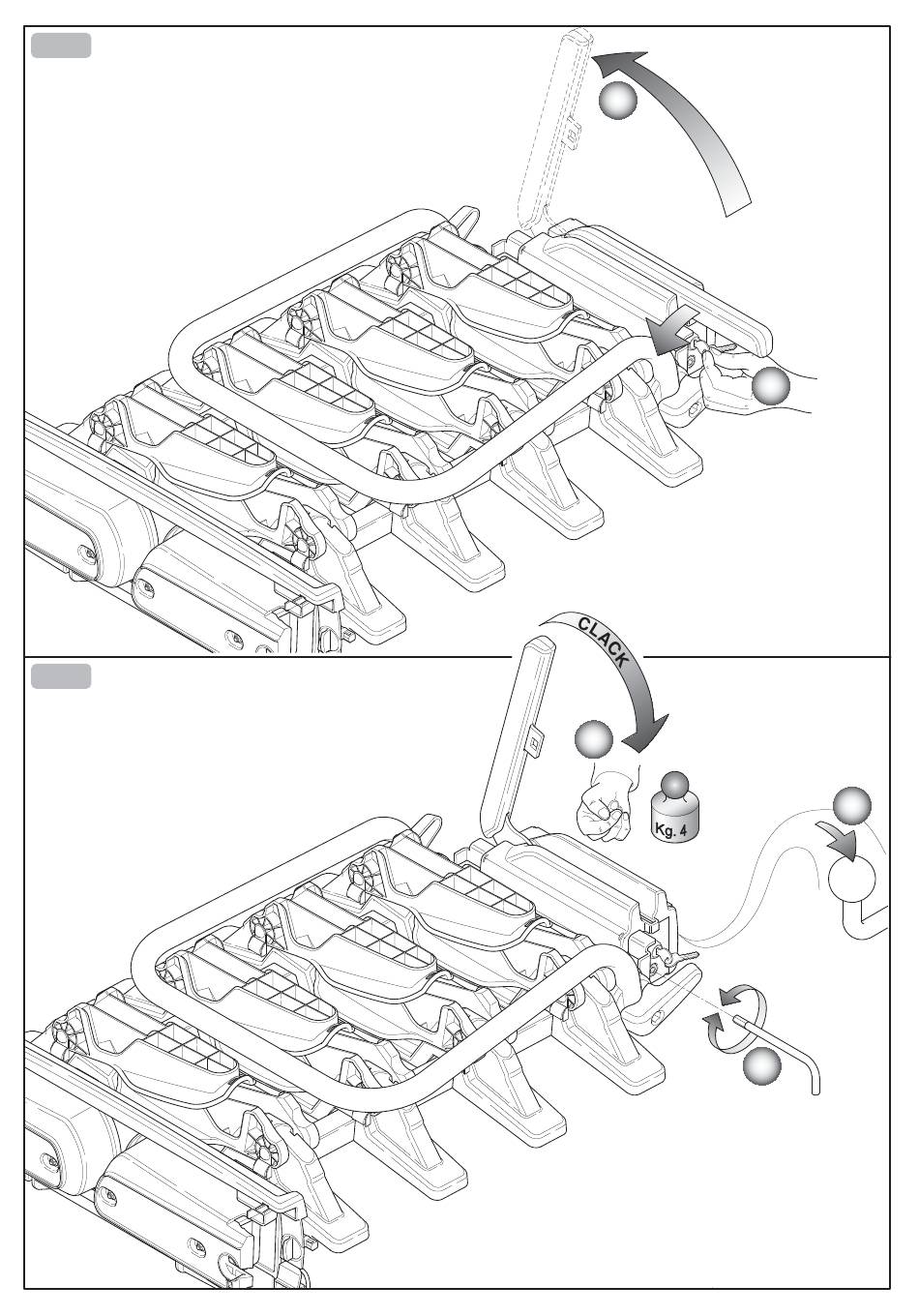 CLACK

Kg. 4