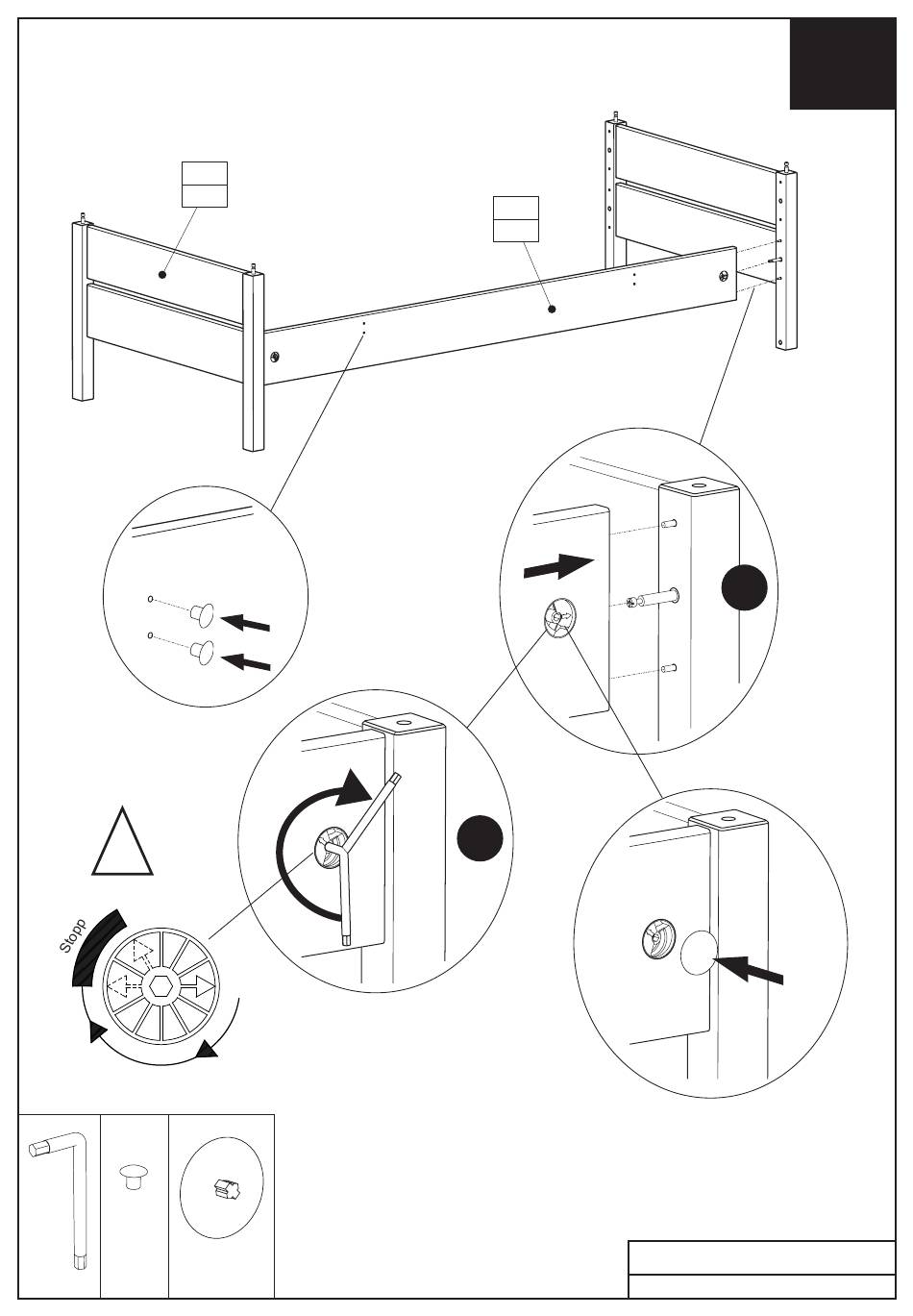 Stopp