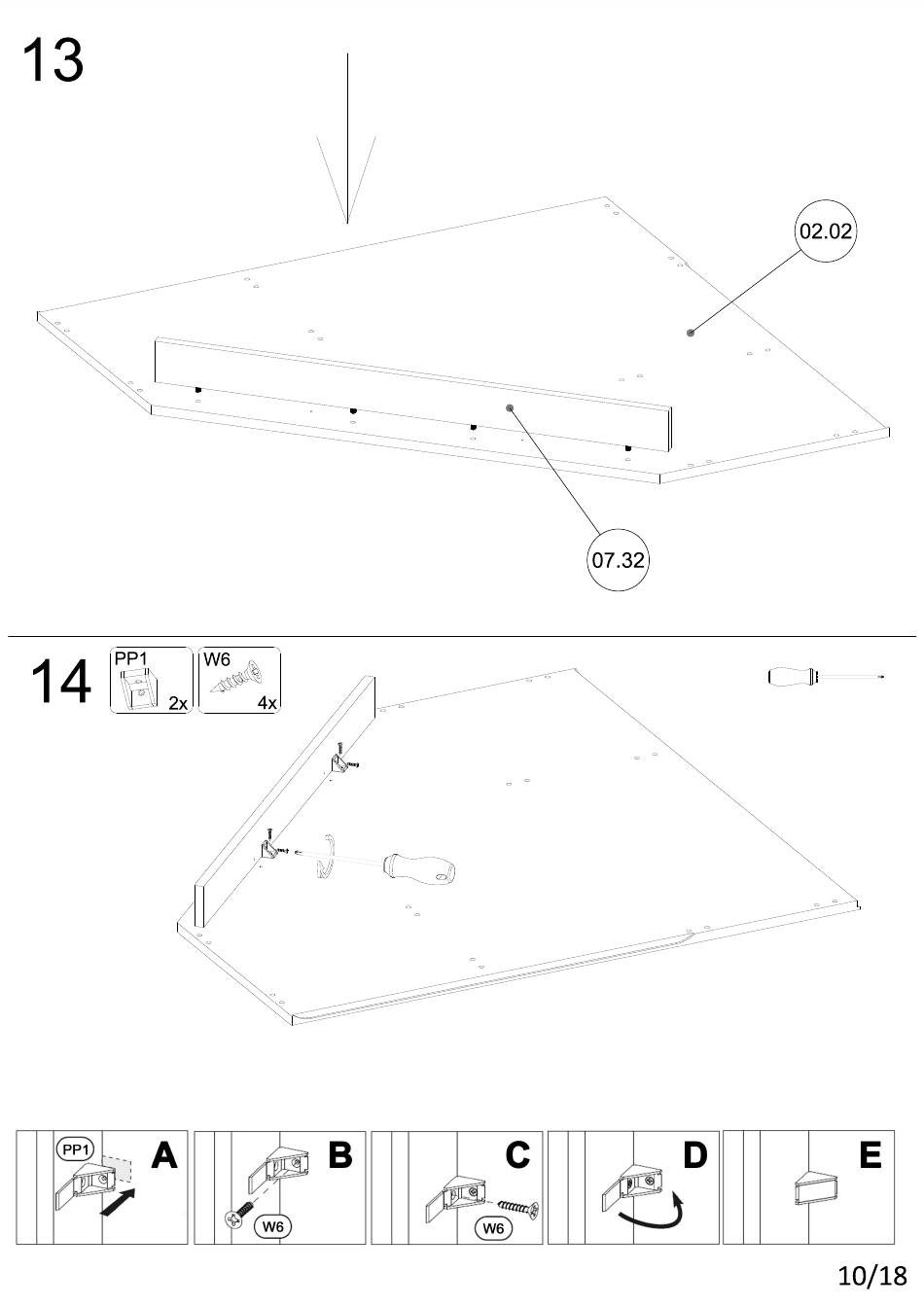 13

02.02

07.32

14

PP1
2x

W6
4x

PP1
A

B
W6

C
W6

D

E

10/18