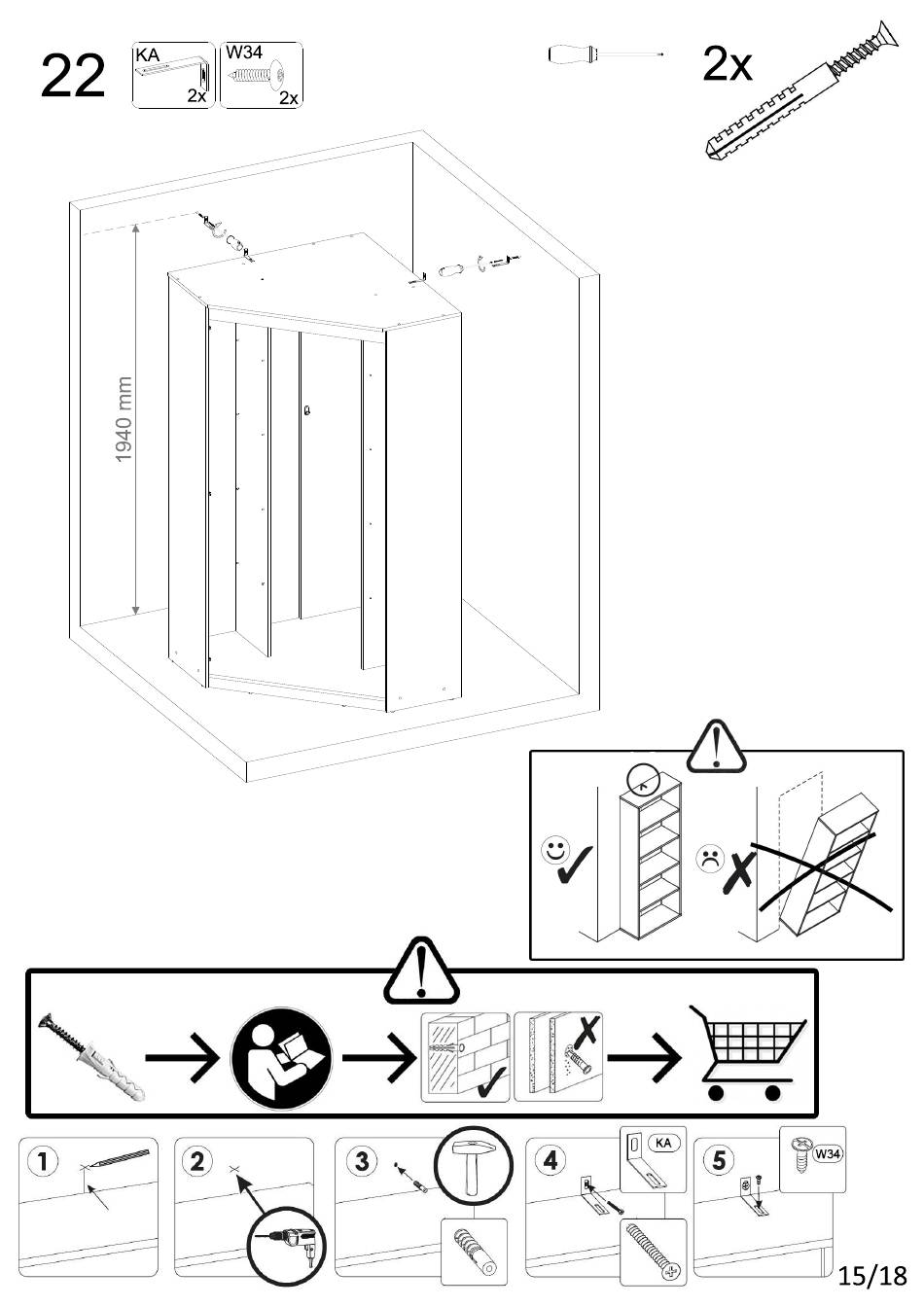 22

KA
2x

W34
2x

2x

1940 mm

1

2

3

4

KA

5

W34

15/18