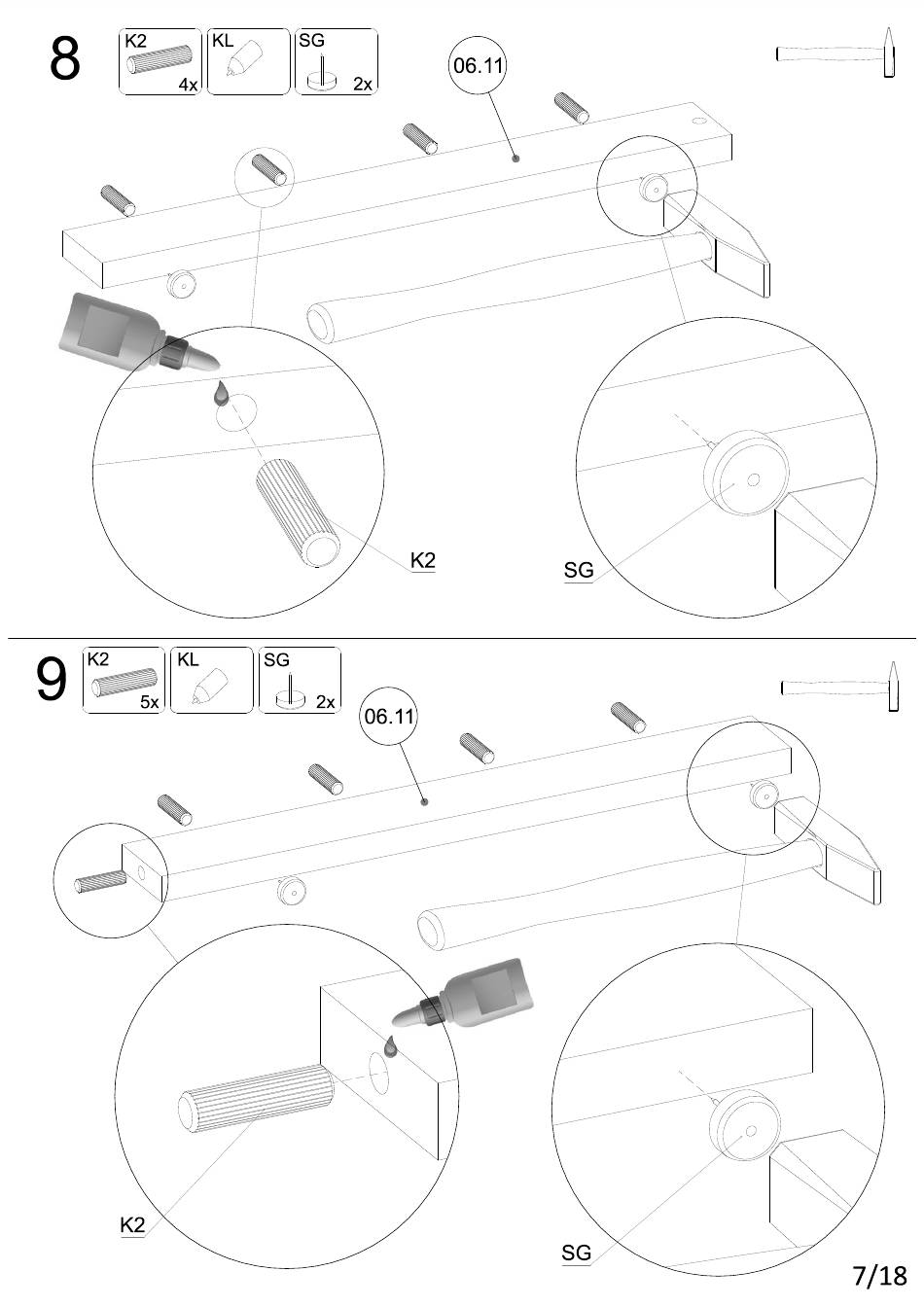 8

K2 4x

KL

SG 2x

06.11

K2

SG

9

K2 5x

KL

SG 2x

06.11

K2

SG

7/18