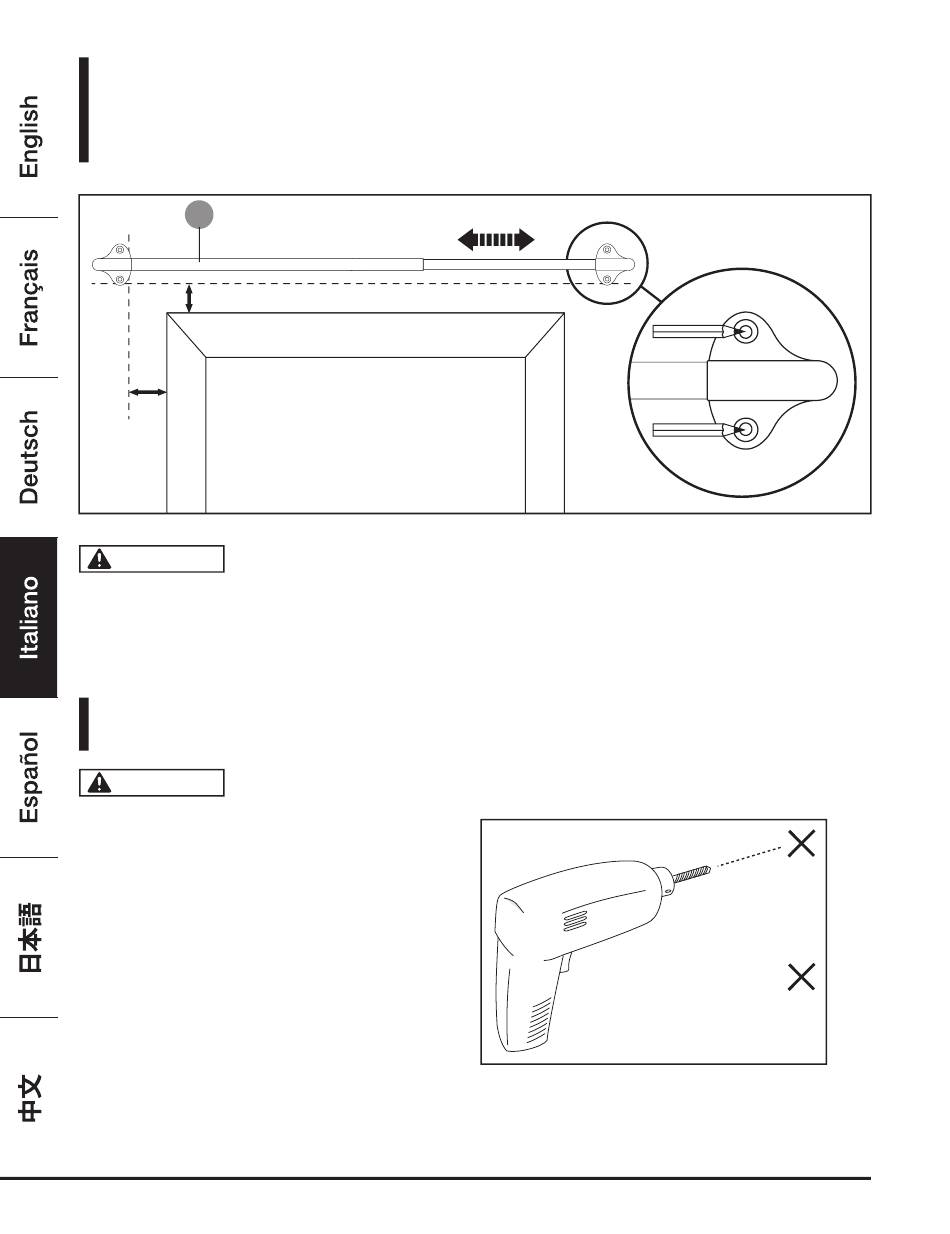 English

Français

Deutsch

Italiano

Español

日本語

中文