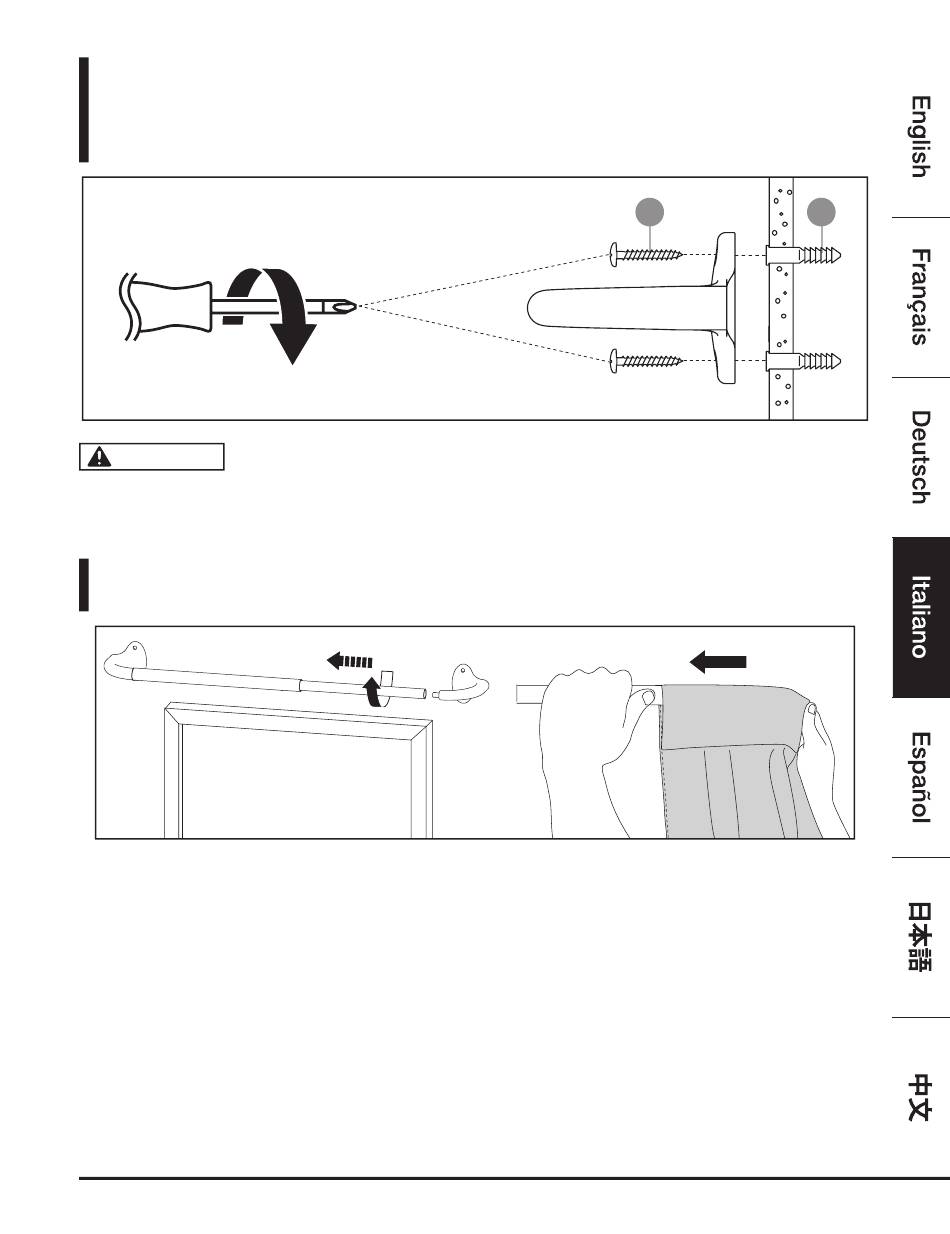 English

Français

Deutsch

Italiano

Español

日本語

中文