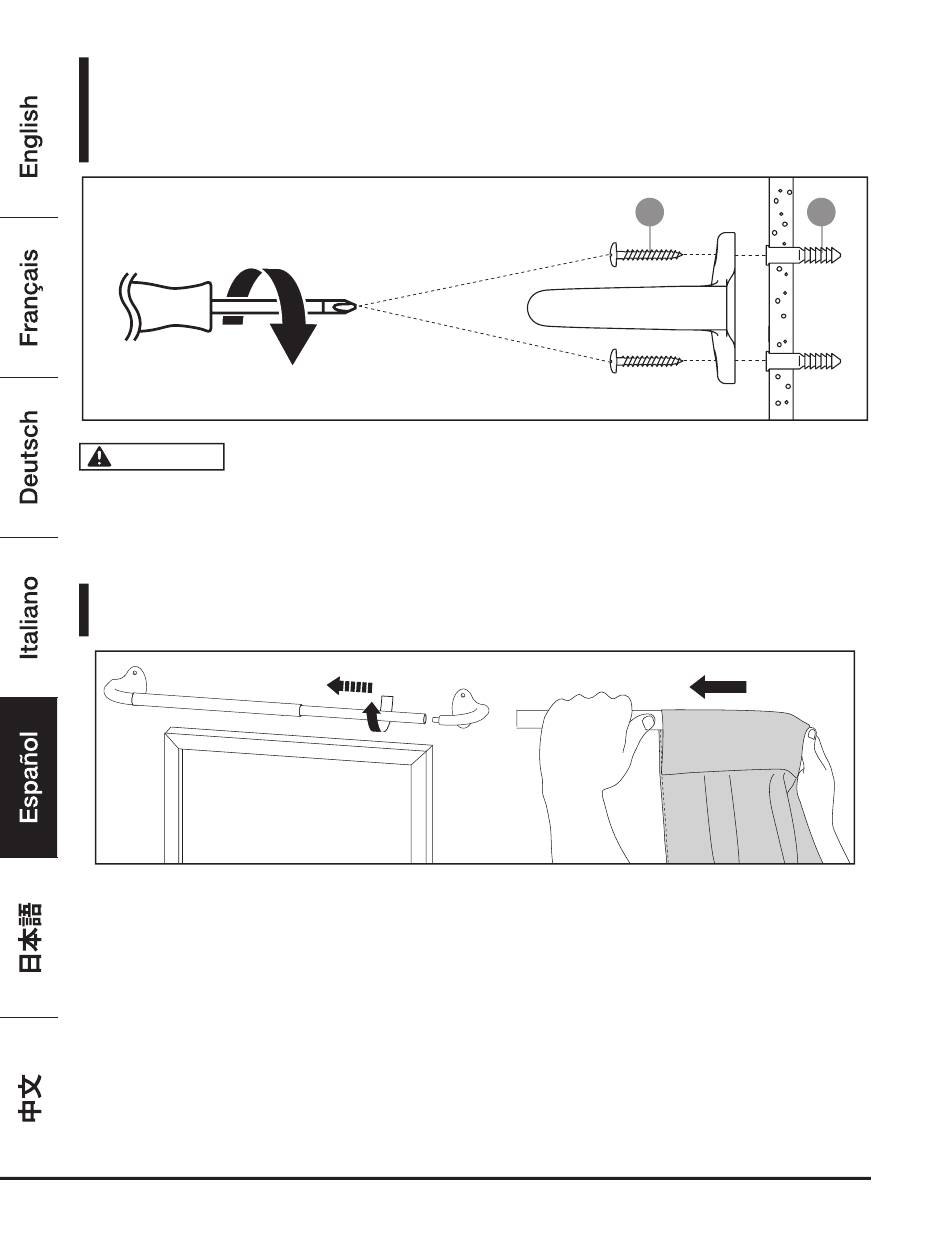 English

Français

Deutsch

Italiano

Español

日本語

中文