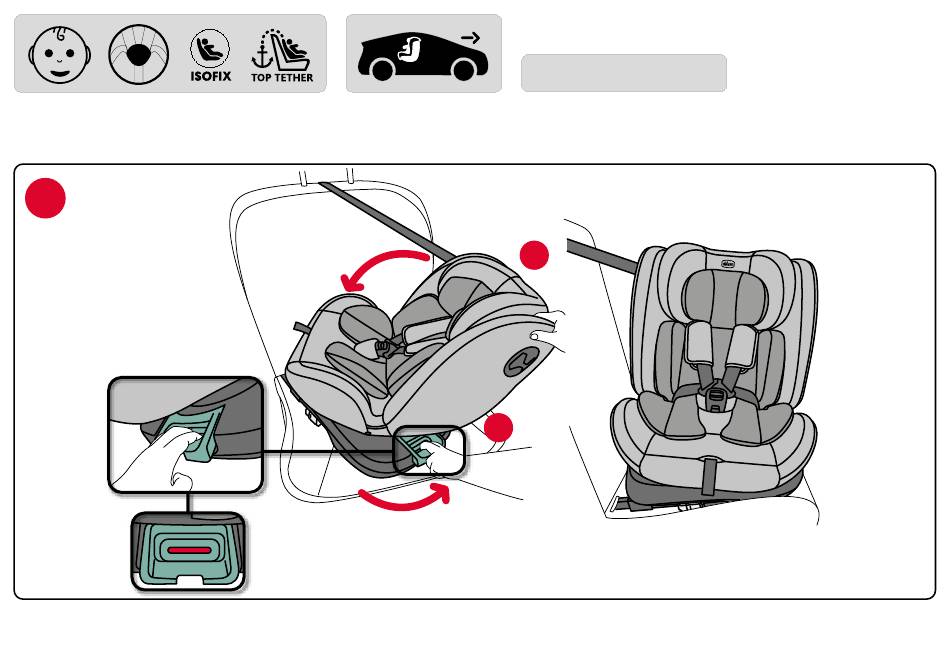 ISOFIX
TOP TETHER