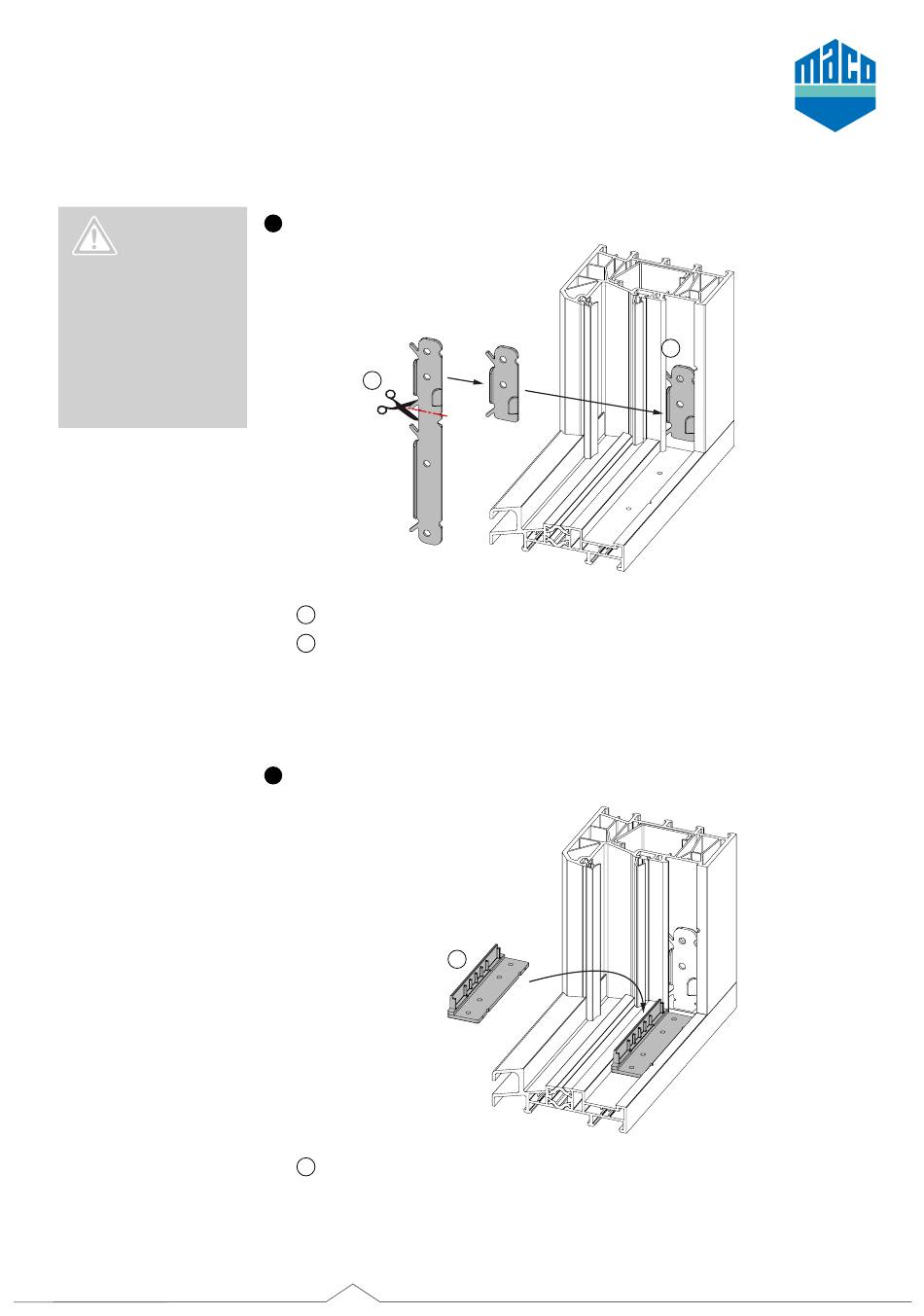 maco