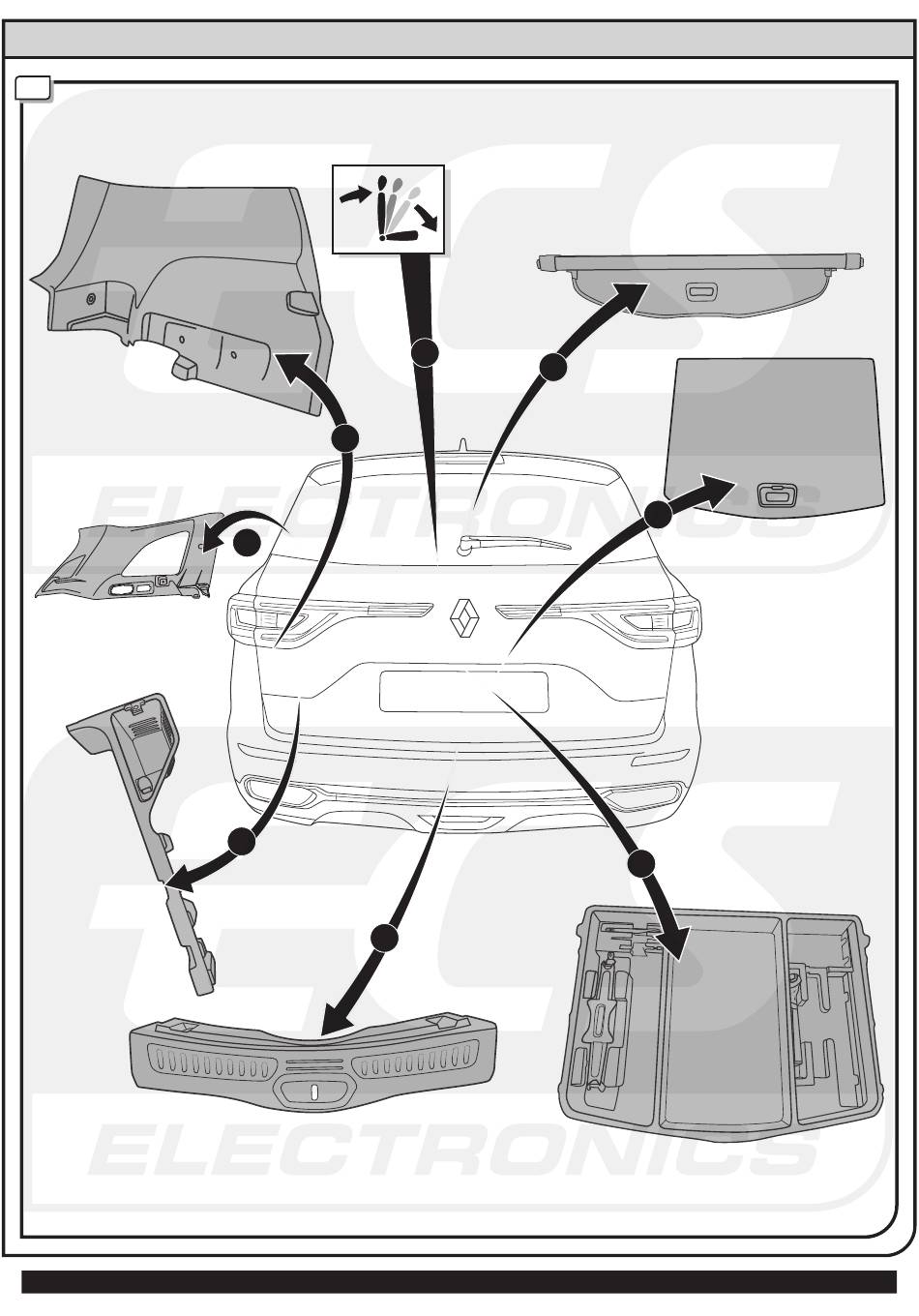 ECS ELECTRONICS
ECS ELECTRONICS