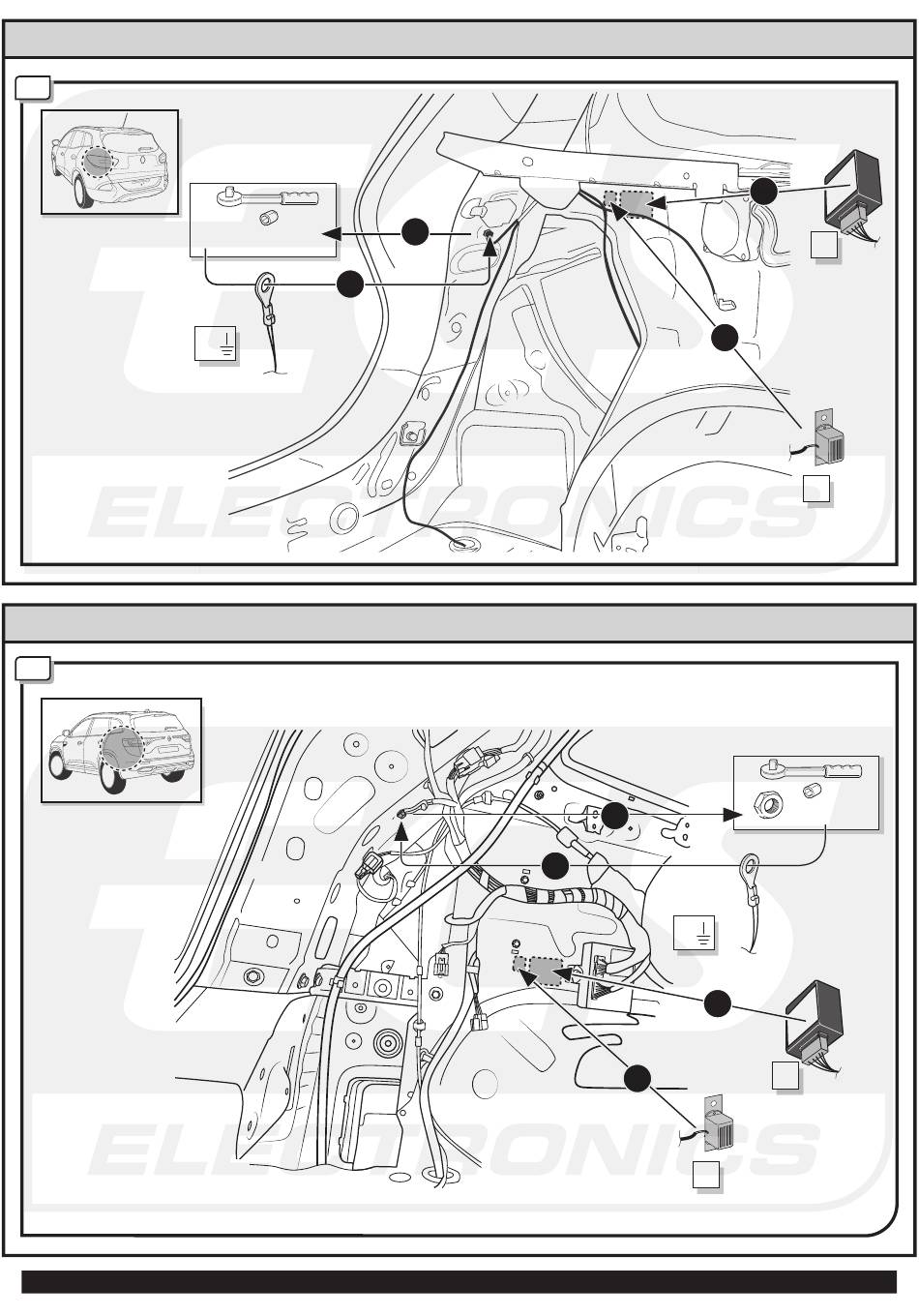 ELECTRONICS

ELECTRONICS