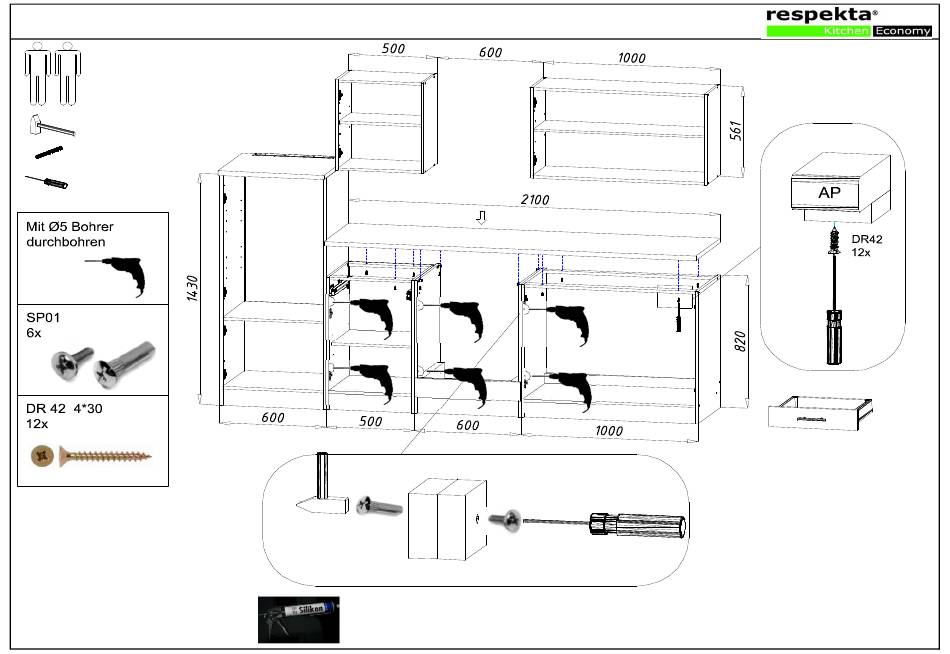 respekta®
Kitchen Economy

Mit Ø5 Bohrer durchbohren

SP01
6x

DR 42 4*30
12x

500
600
1000
561
2100
1430
820
600
500
600
1000

AP
DR42
12x

Siliken