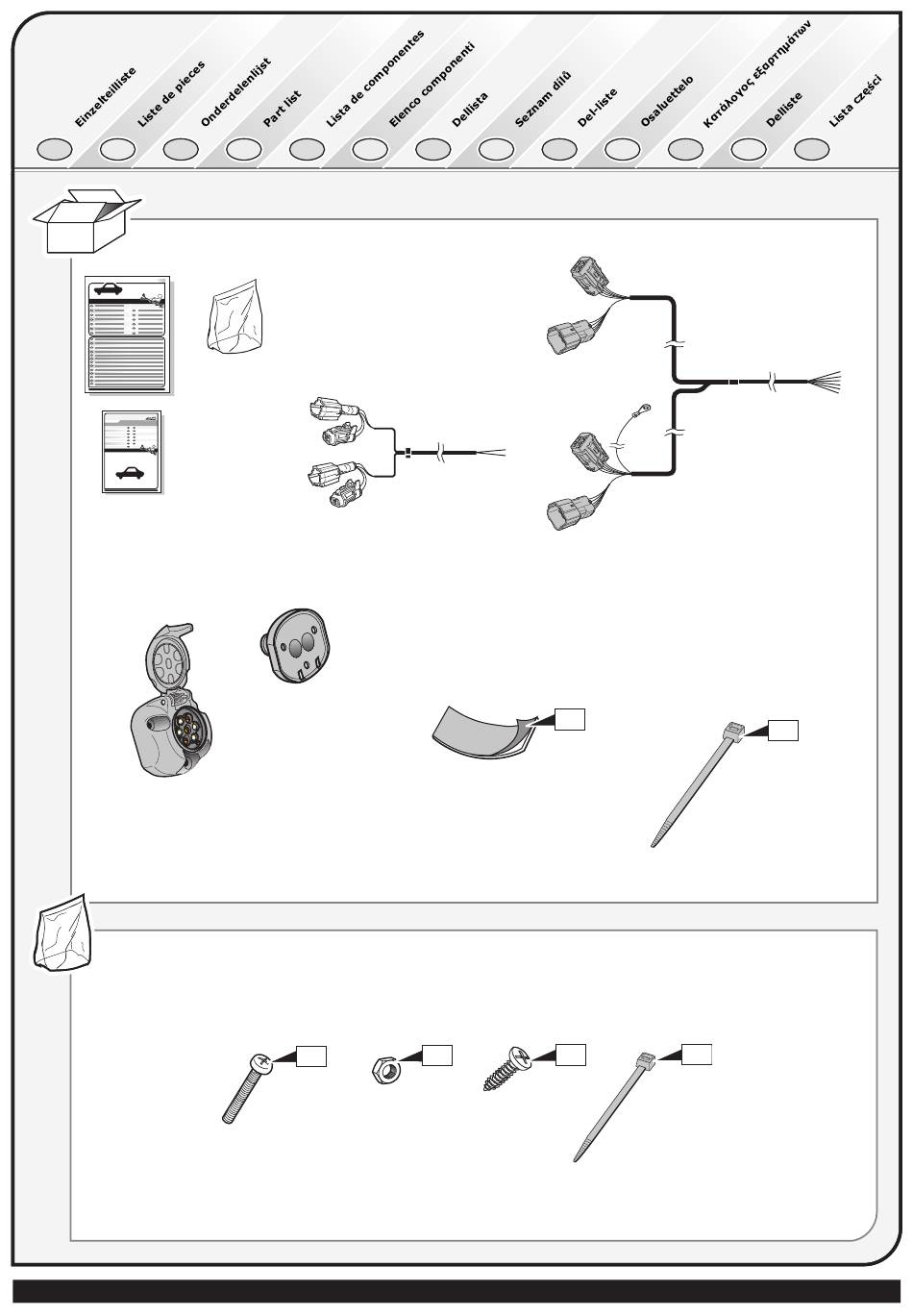 Einzelteilliste
Liste de pieces
Onderdelenlijst
Part list
Lista de componentes
Elenco componenti
Dellista
Seznam dílů
Del-liste
Osaluettelo
Κατάλογος εξαρτημάτων
Delliste
Lista części