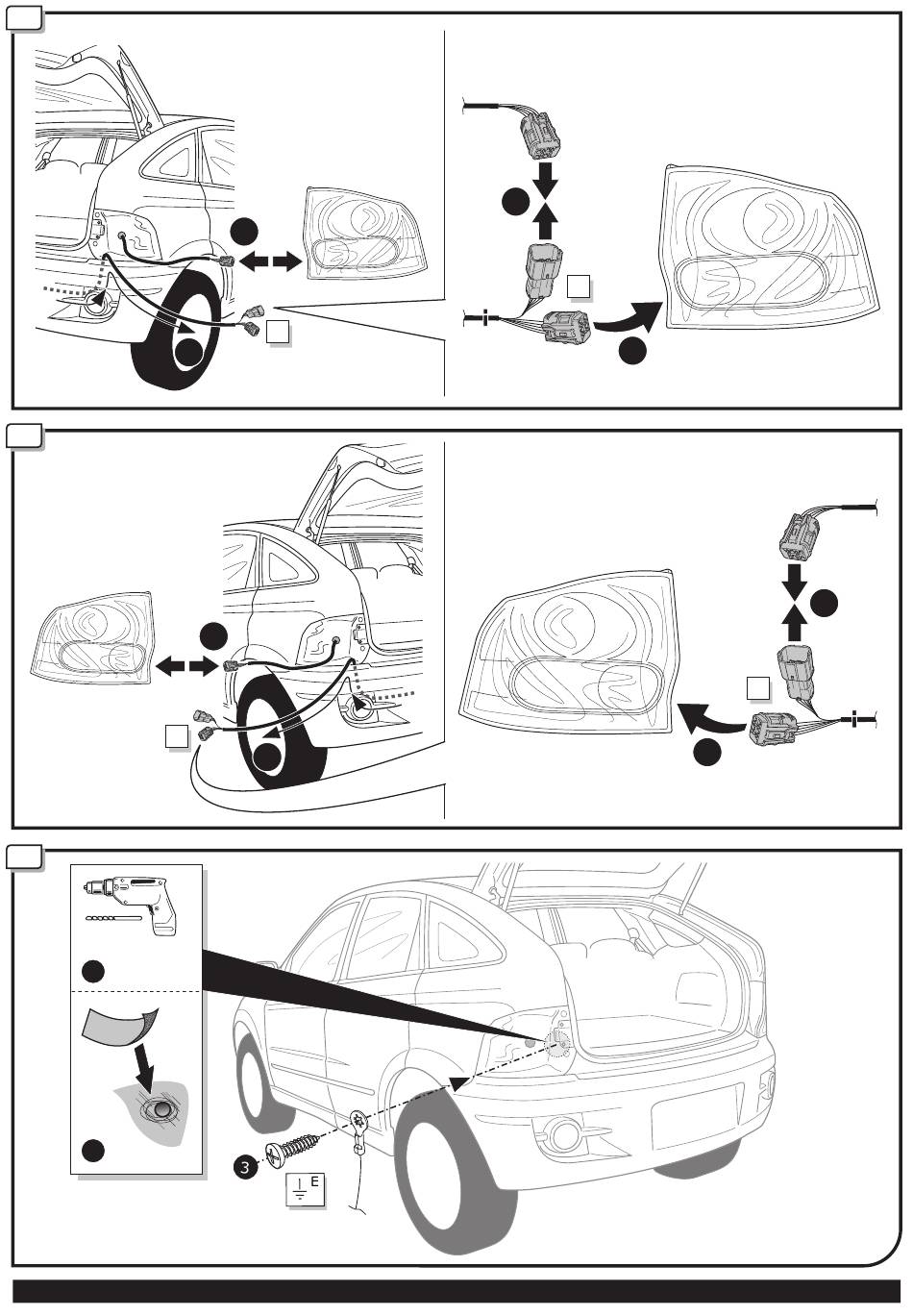 3

E