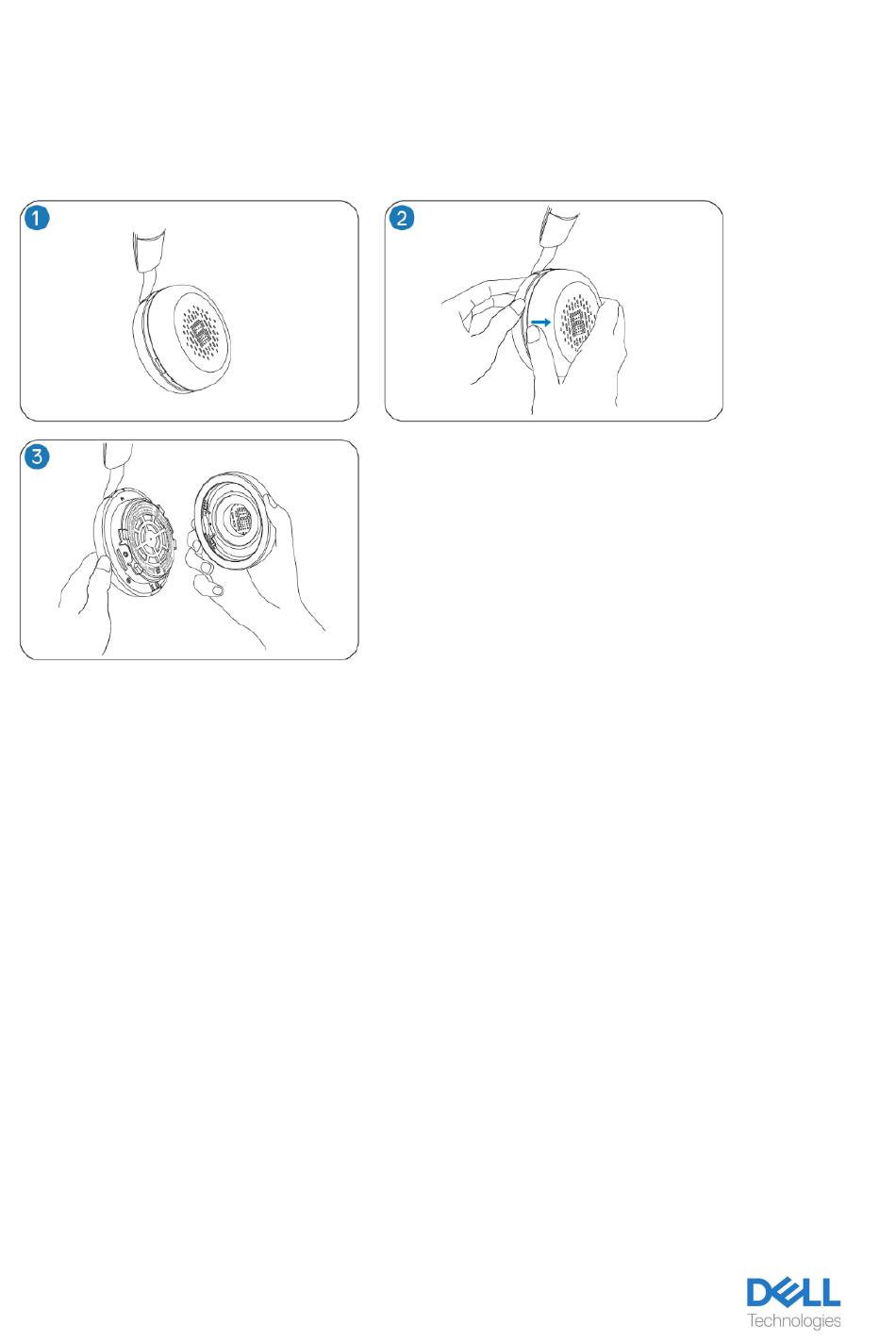 1

2

3

DELL
Technologies