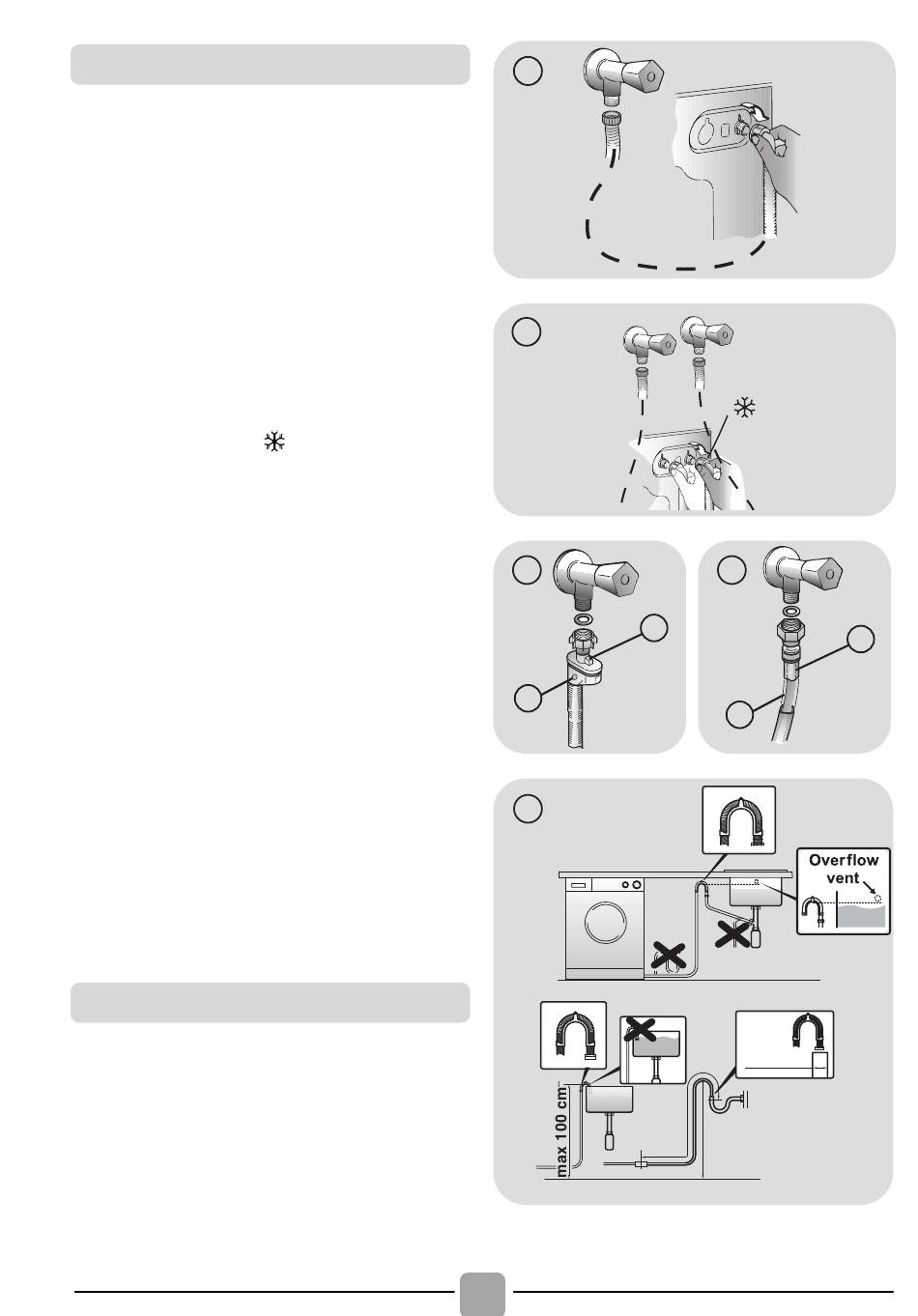 Overflow vent

max 100 cm