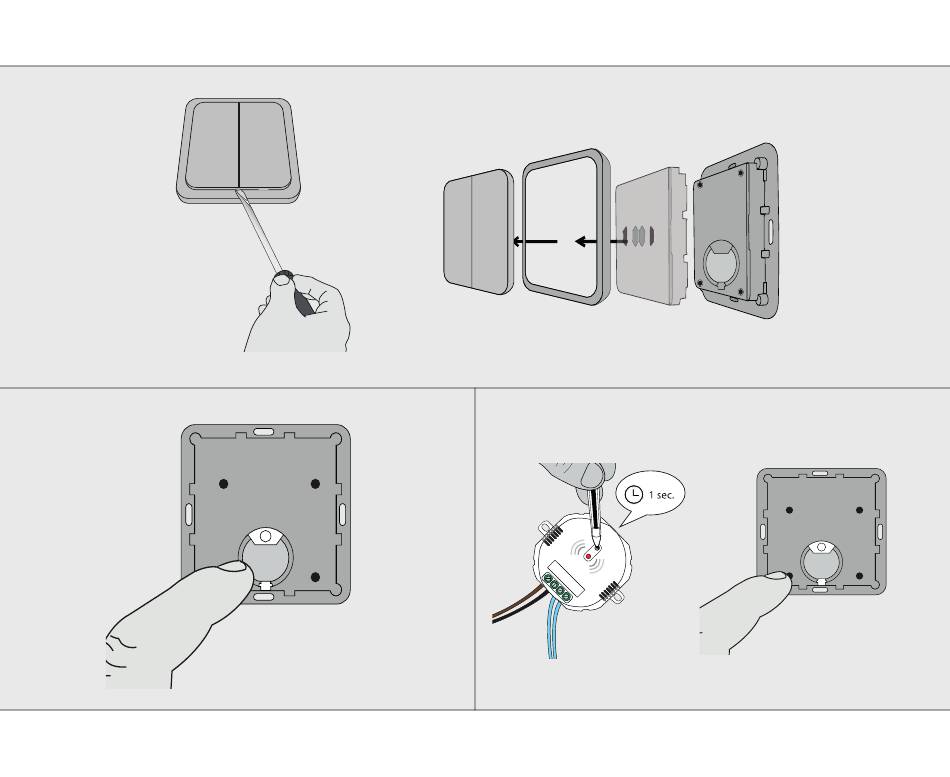 1 sec.