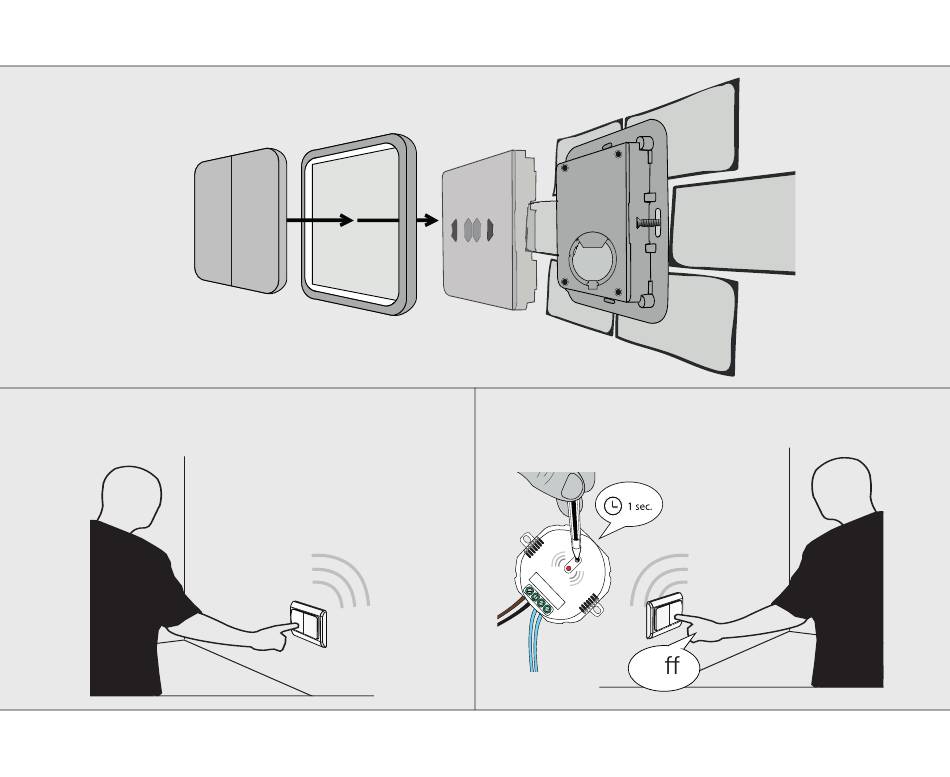 1 sec.

ff