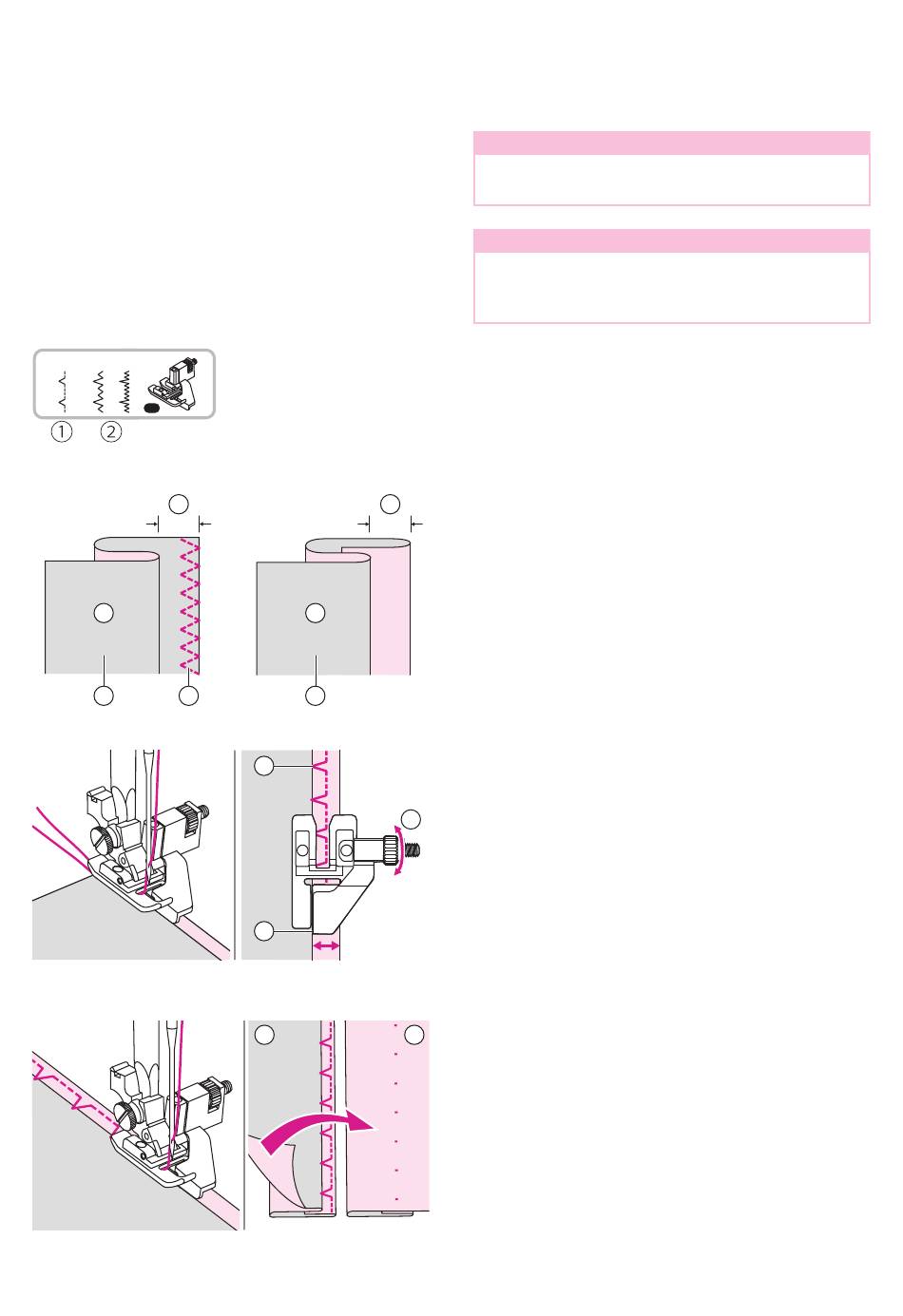 ①
②