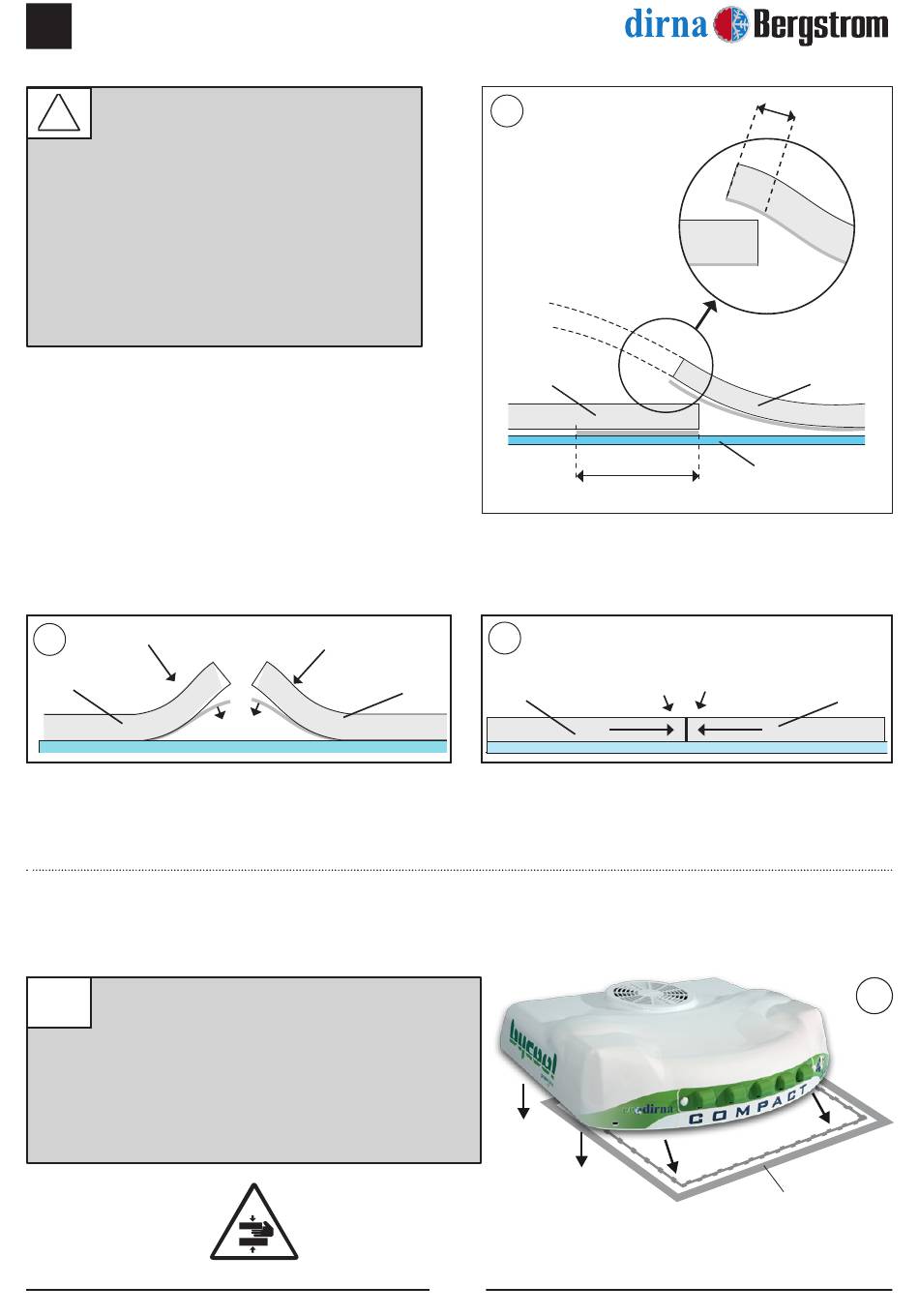 dirna Bergstrom

bycool

dirna

COMPACT