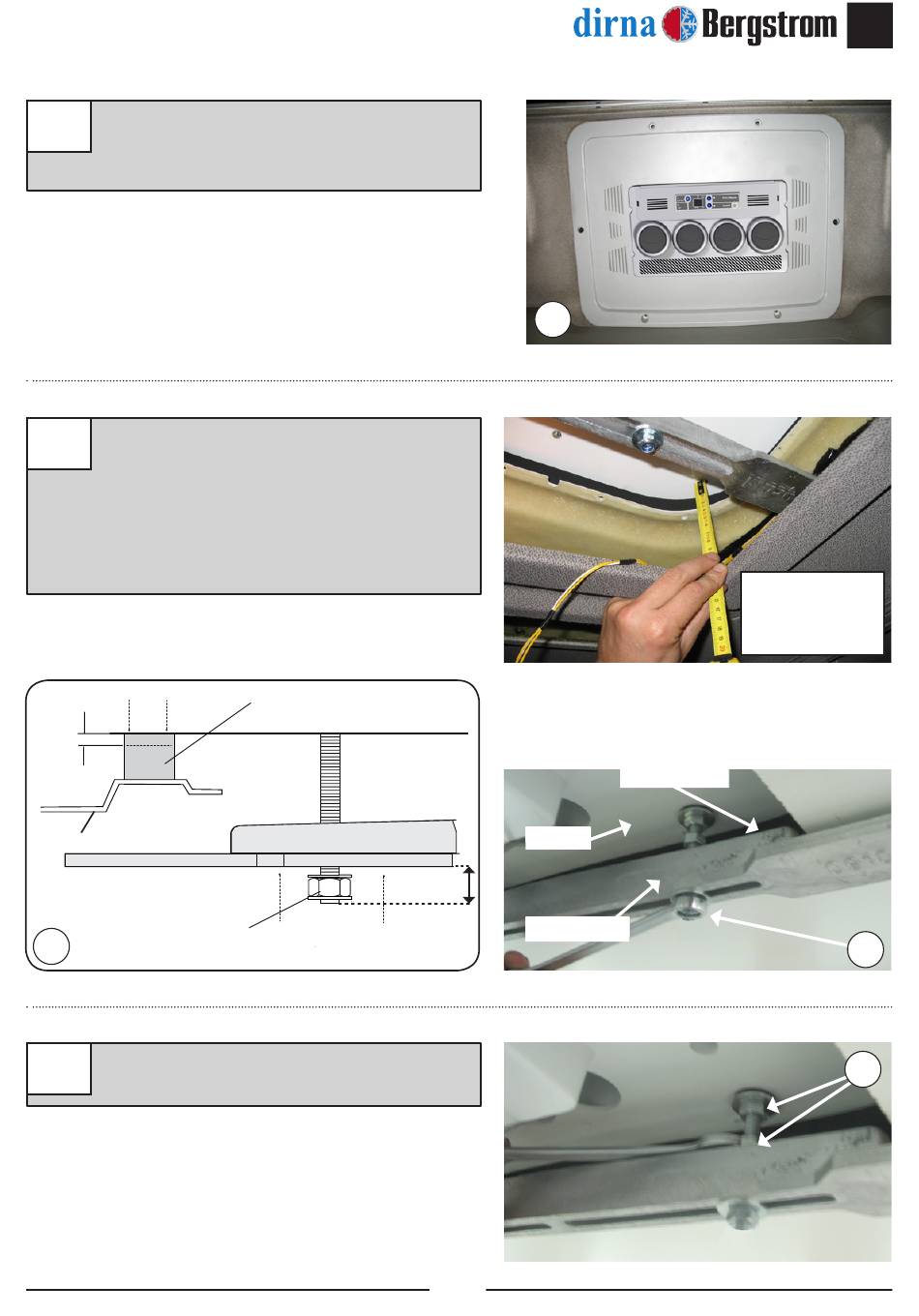 dirna Bergstrom