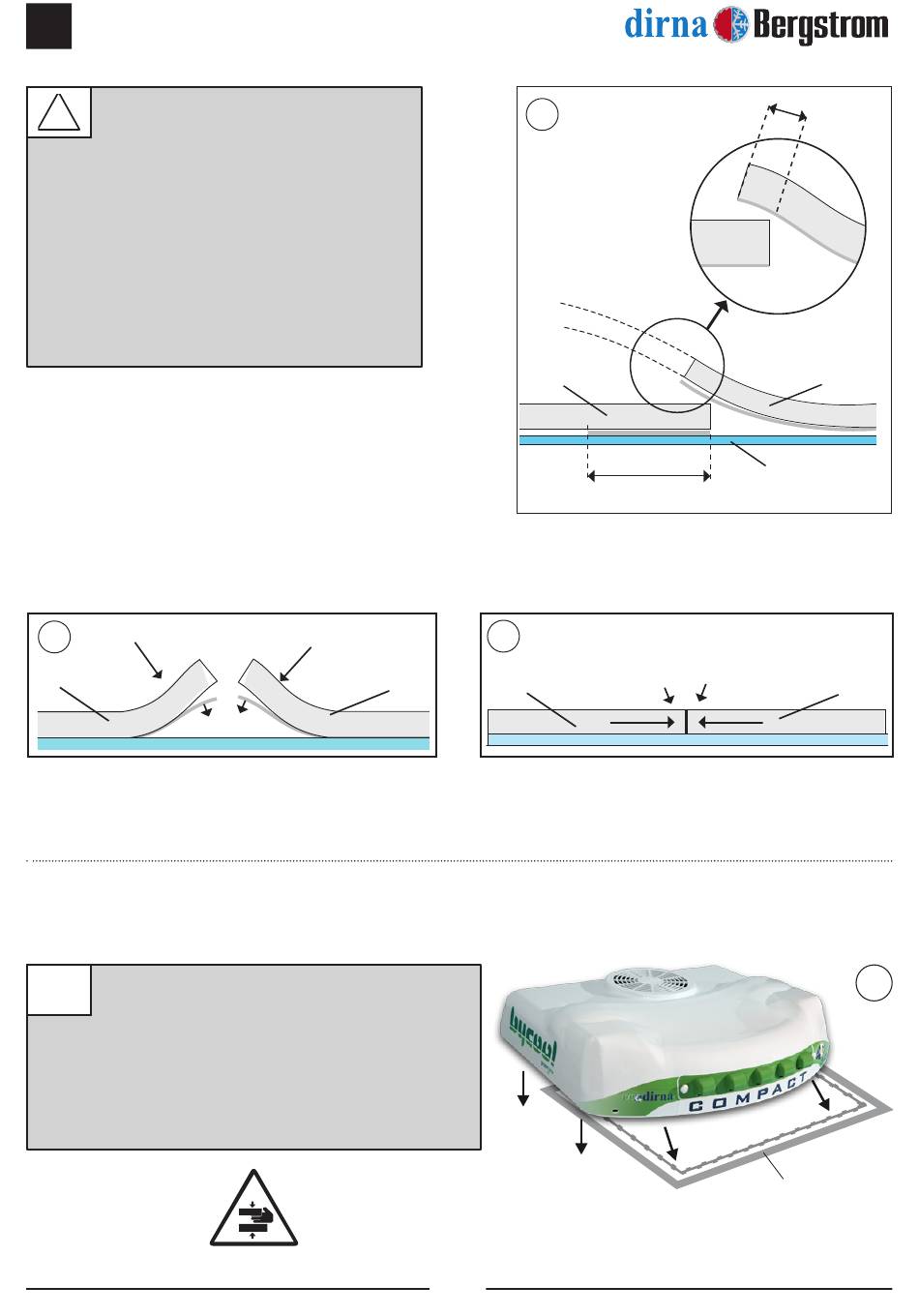 dirna Bergstrom

bycool

dirna

COMPACT