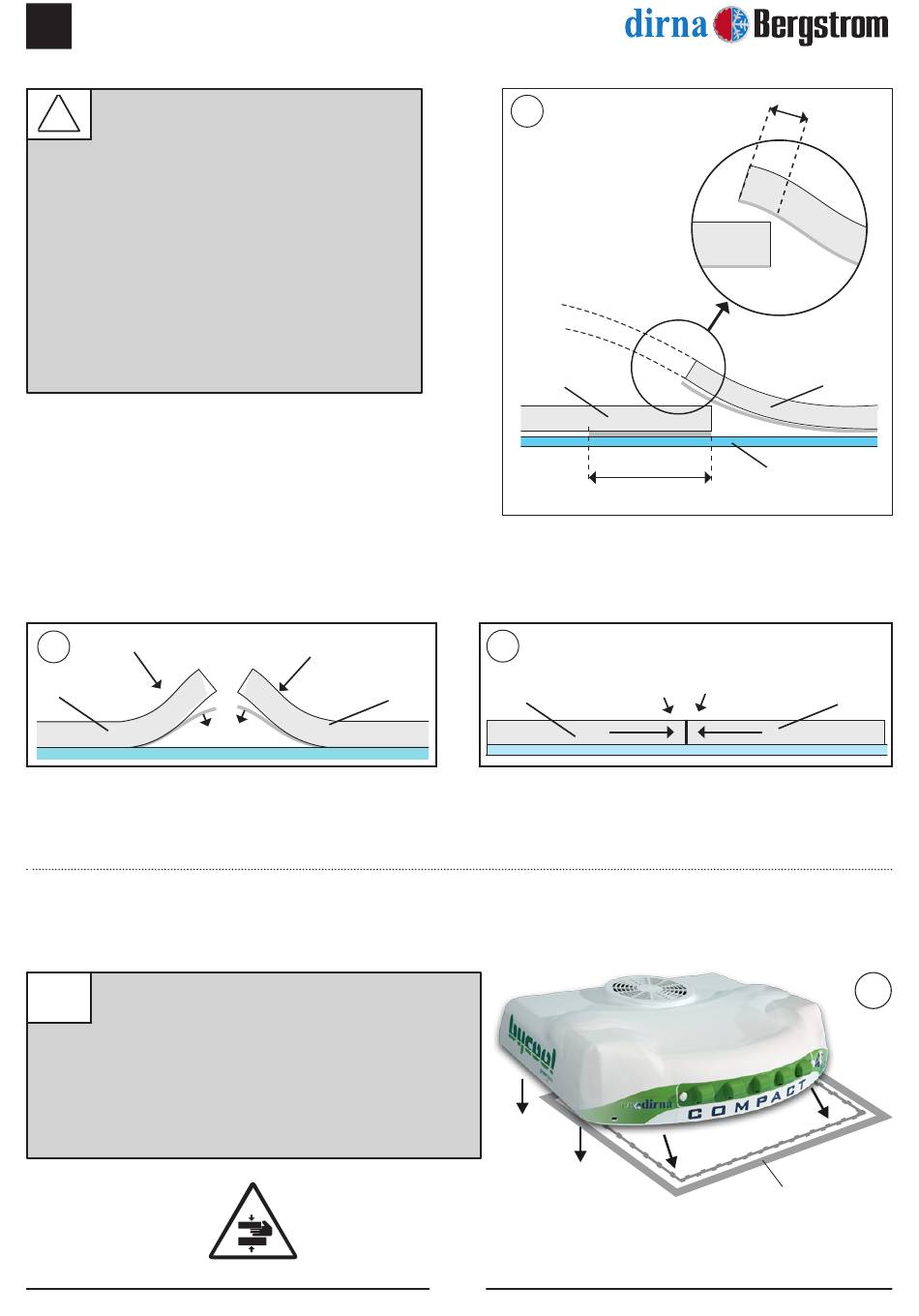 dirna Bergstrom

bycool

dirna

COMPACT