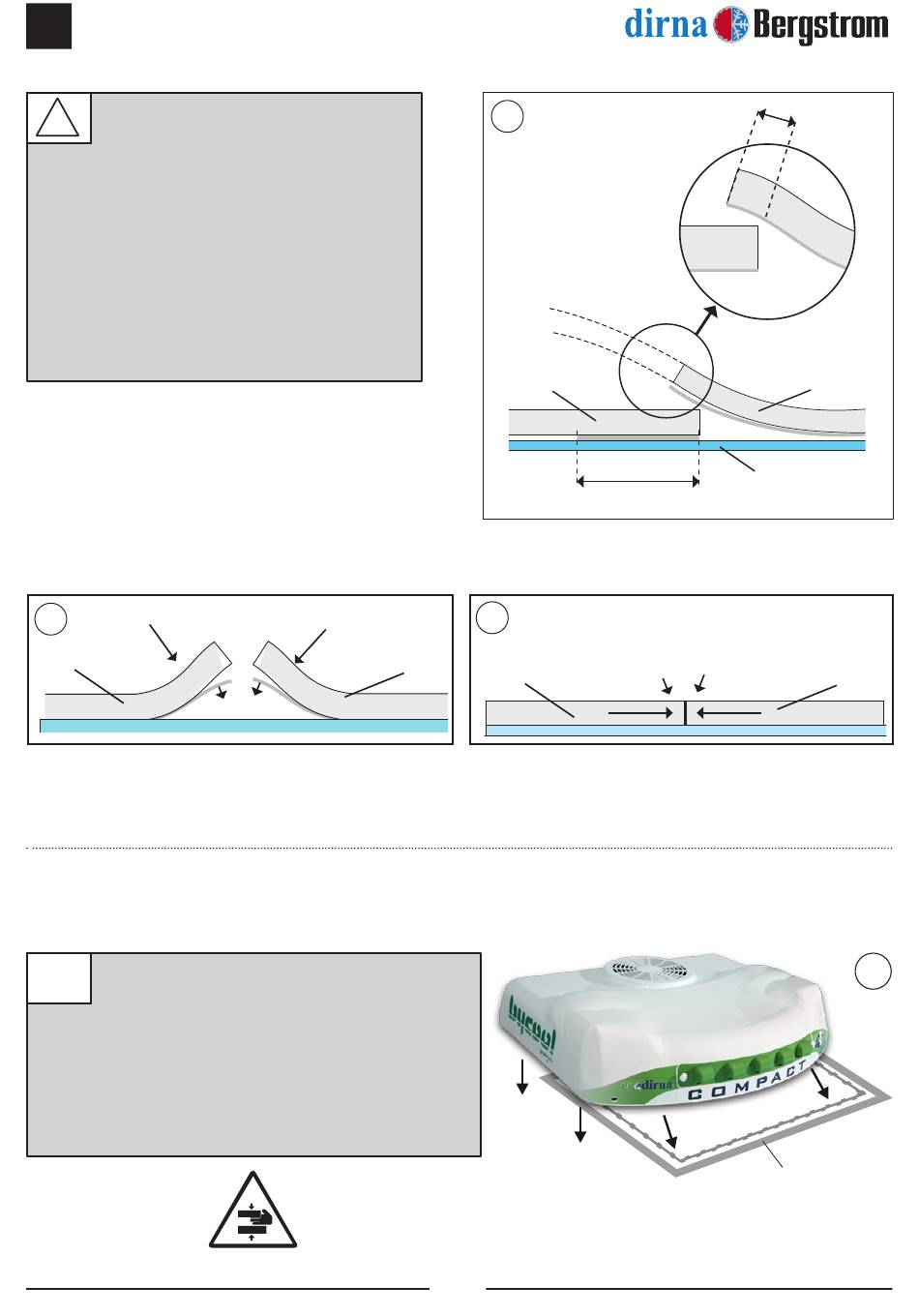 dirna Bergstrom

bycool

dirna

COMPACT