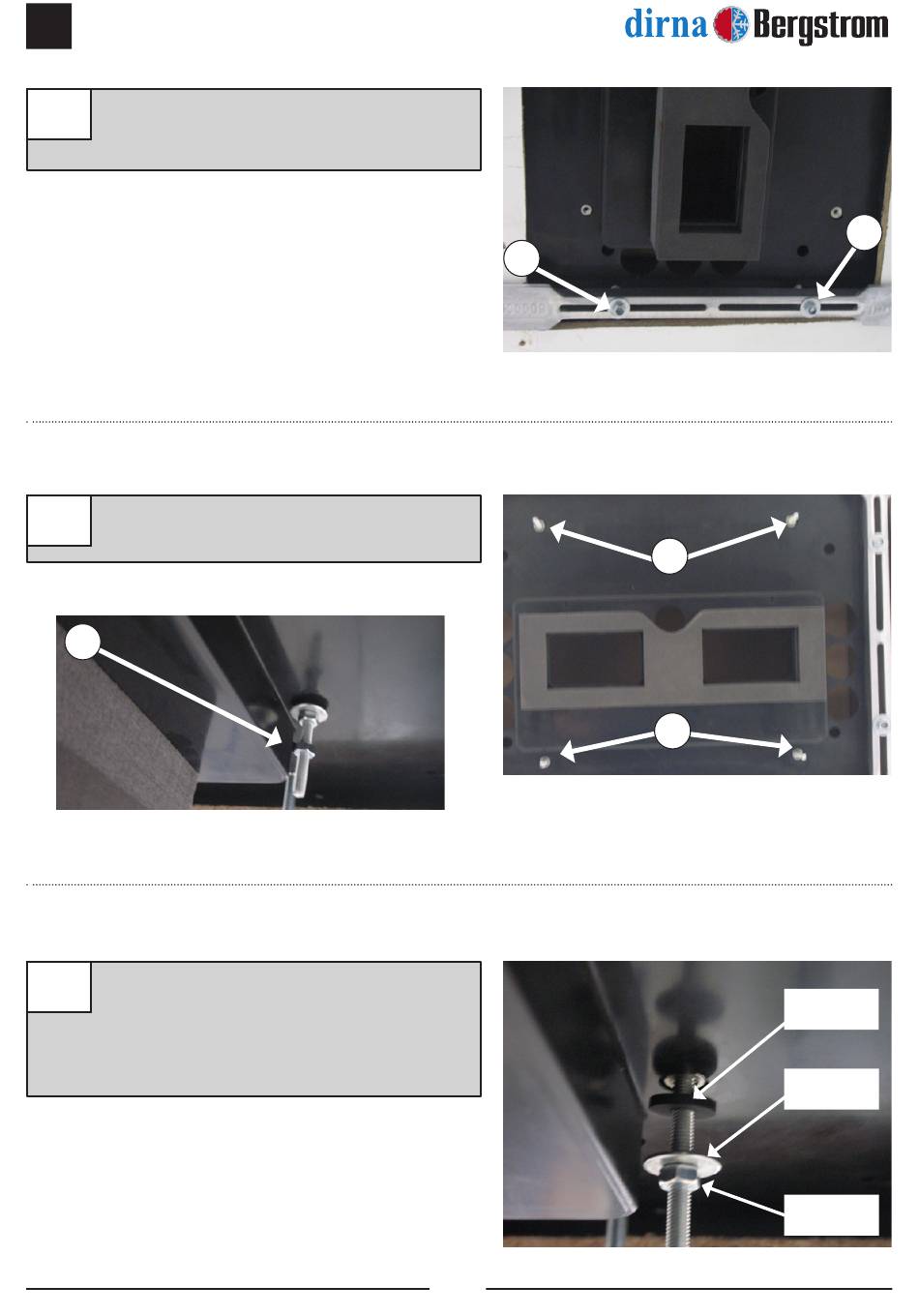 dirna Bergstrom