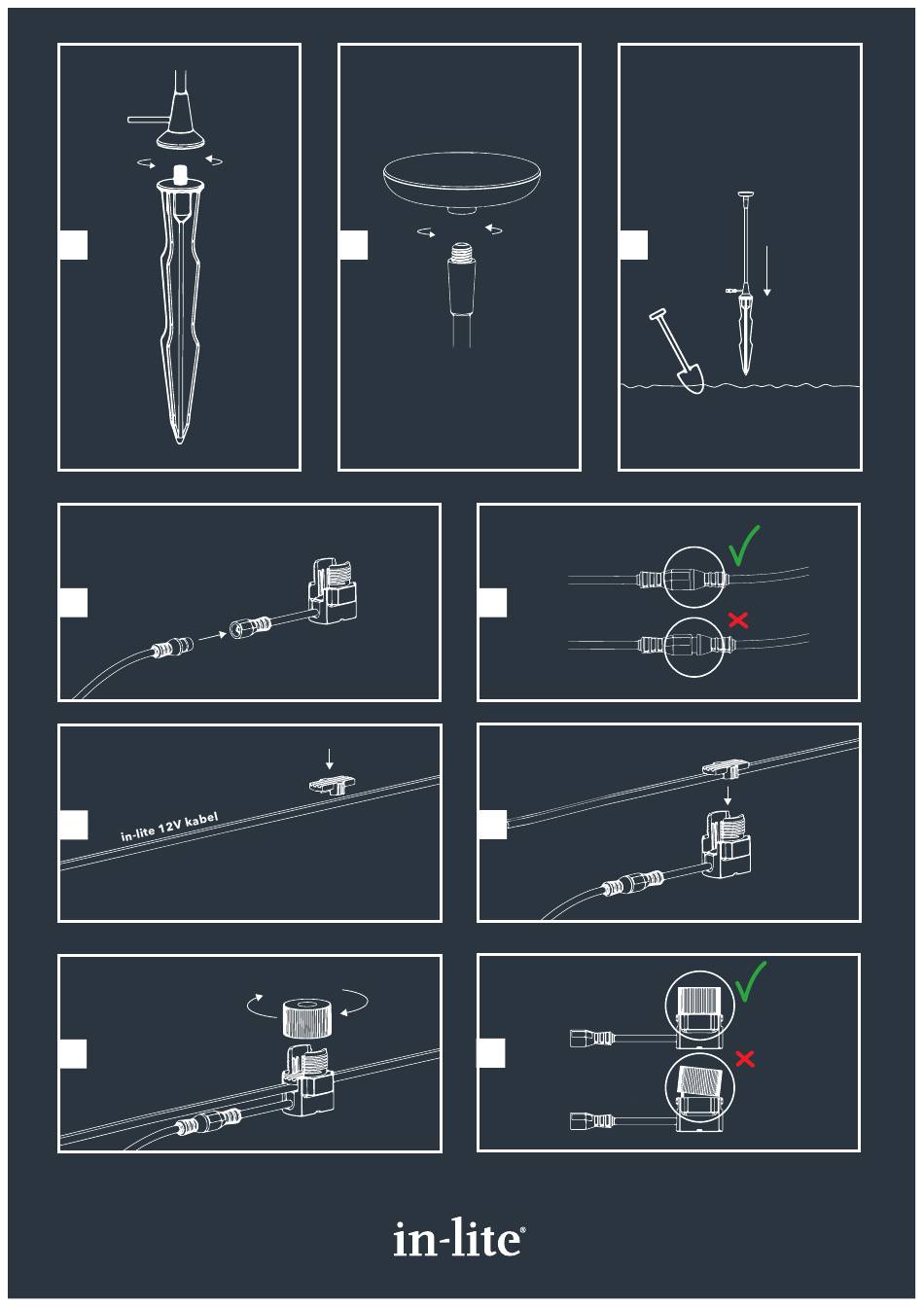 in-lite 12V kabel

in-lite®