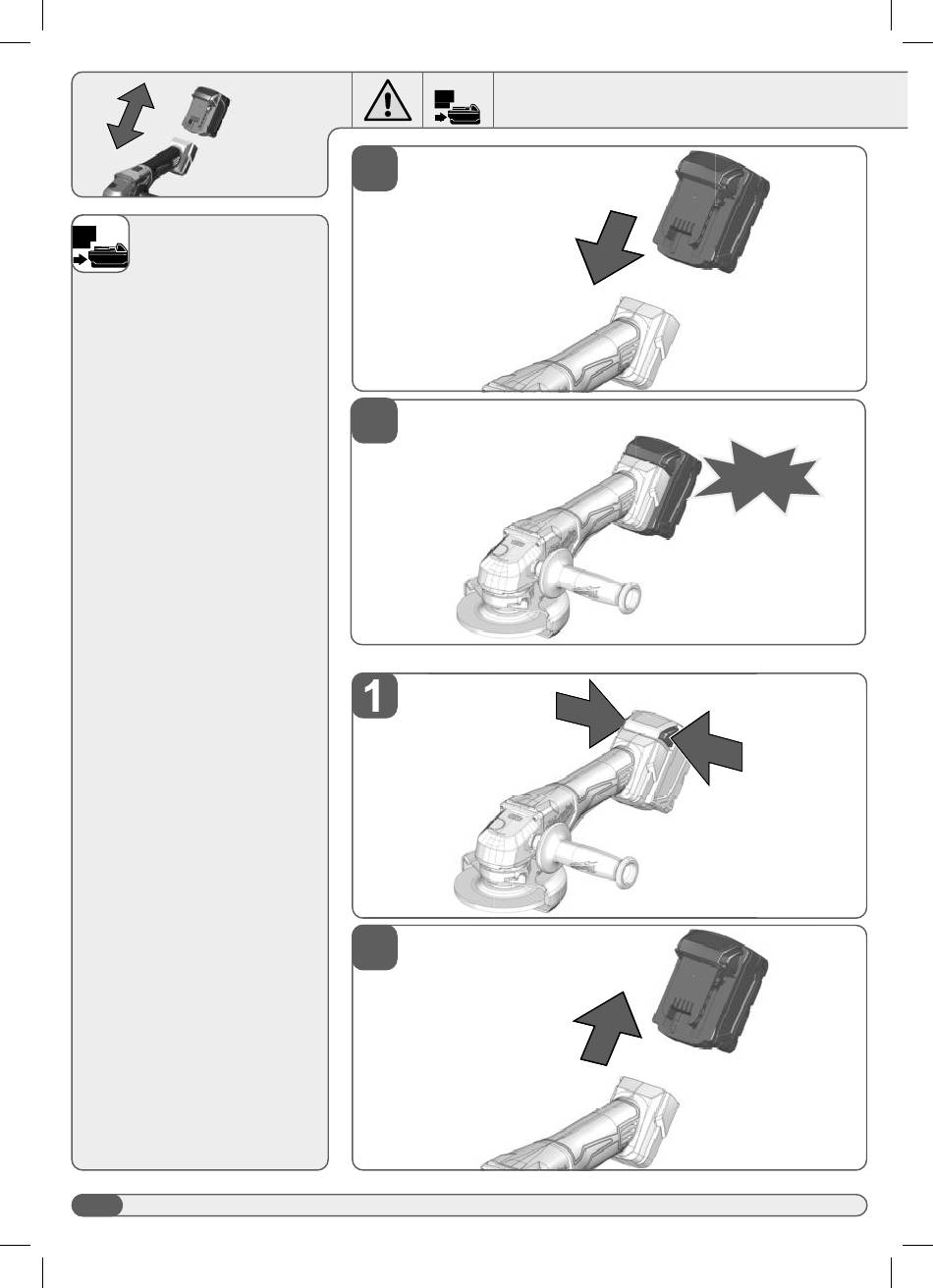 1