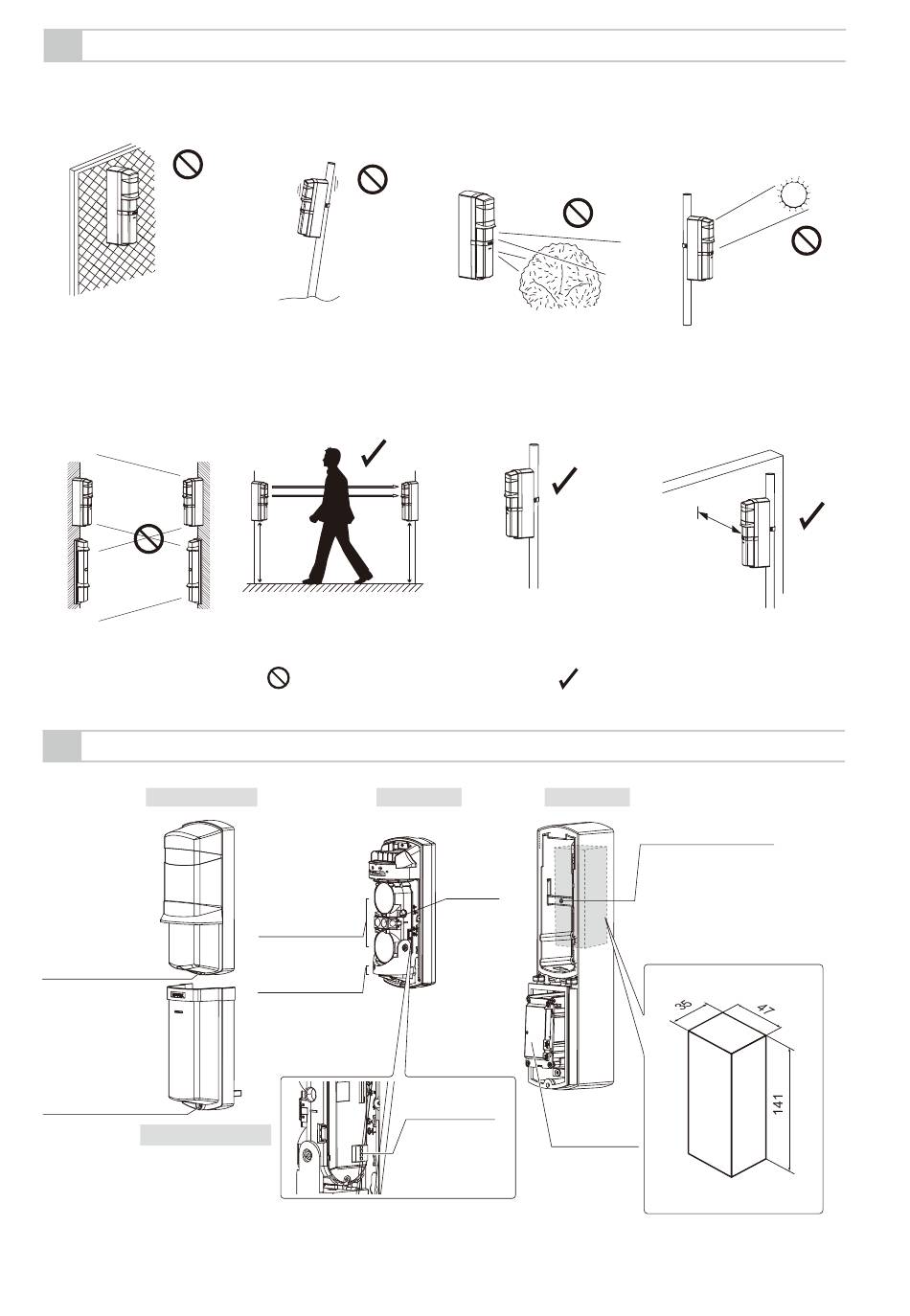 35

47

141