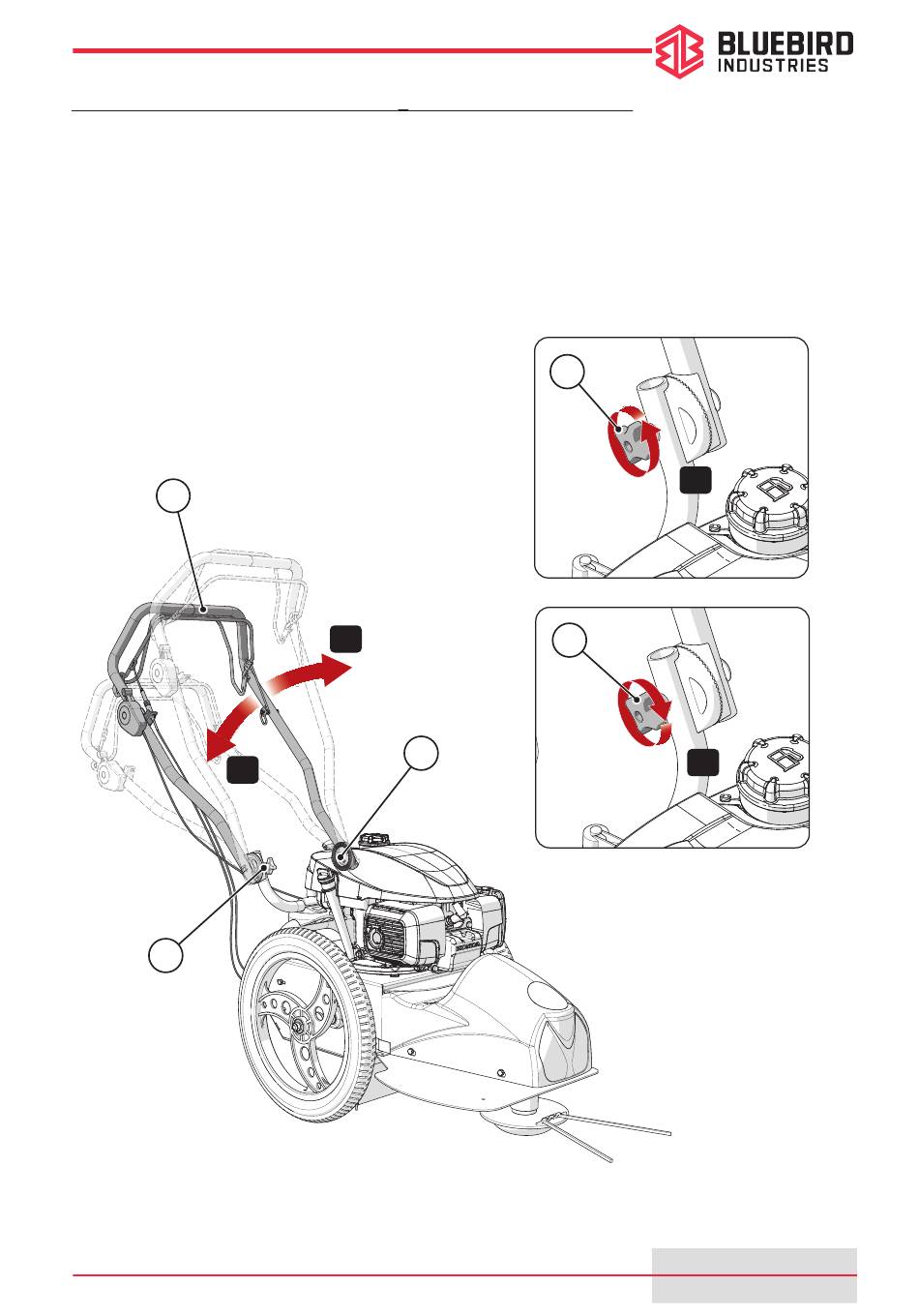 BLUEBIRD
INDUSTRIES