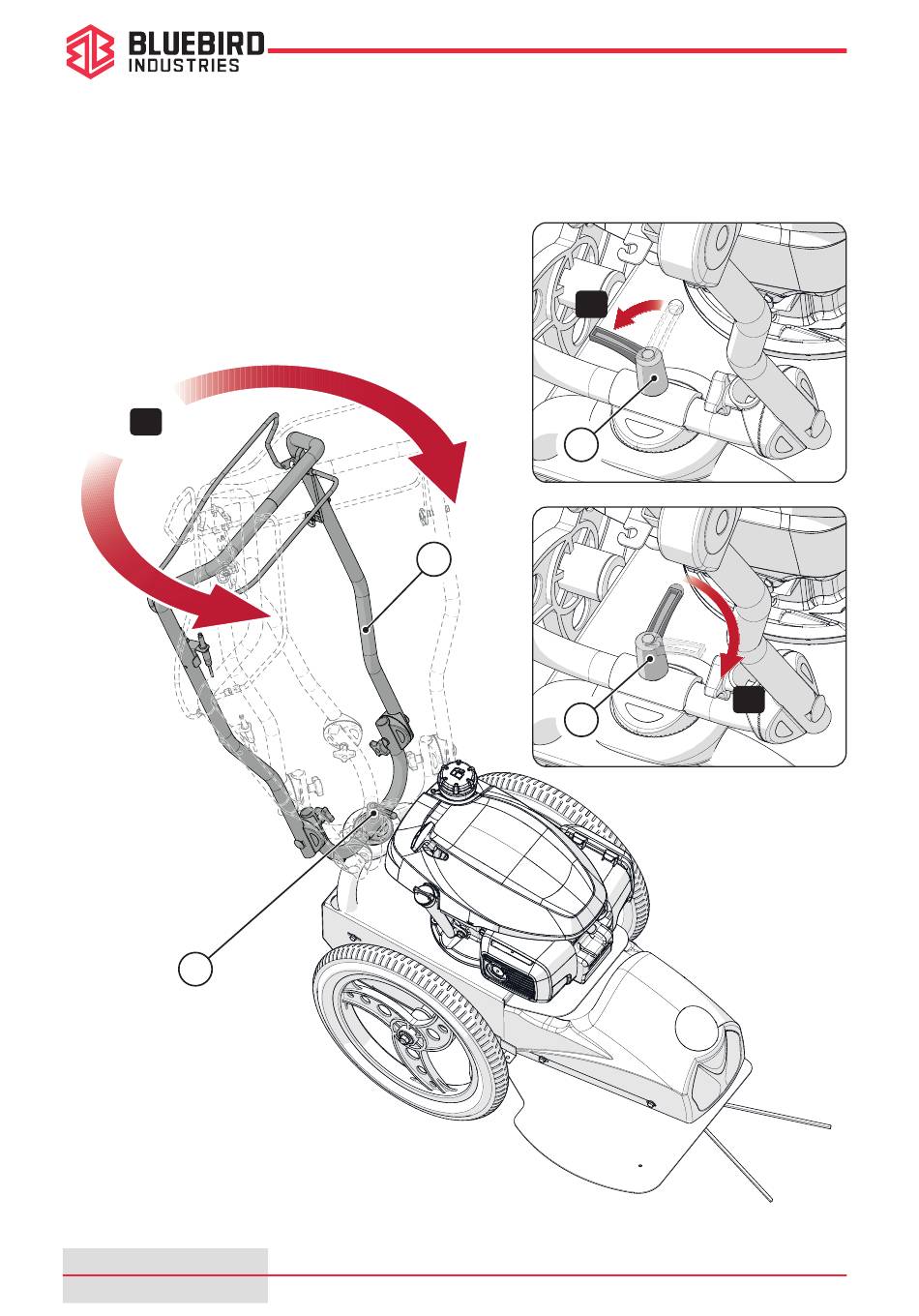 BLUEBIRD
INDUSTRIES