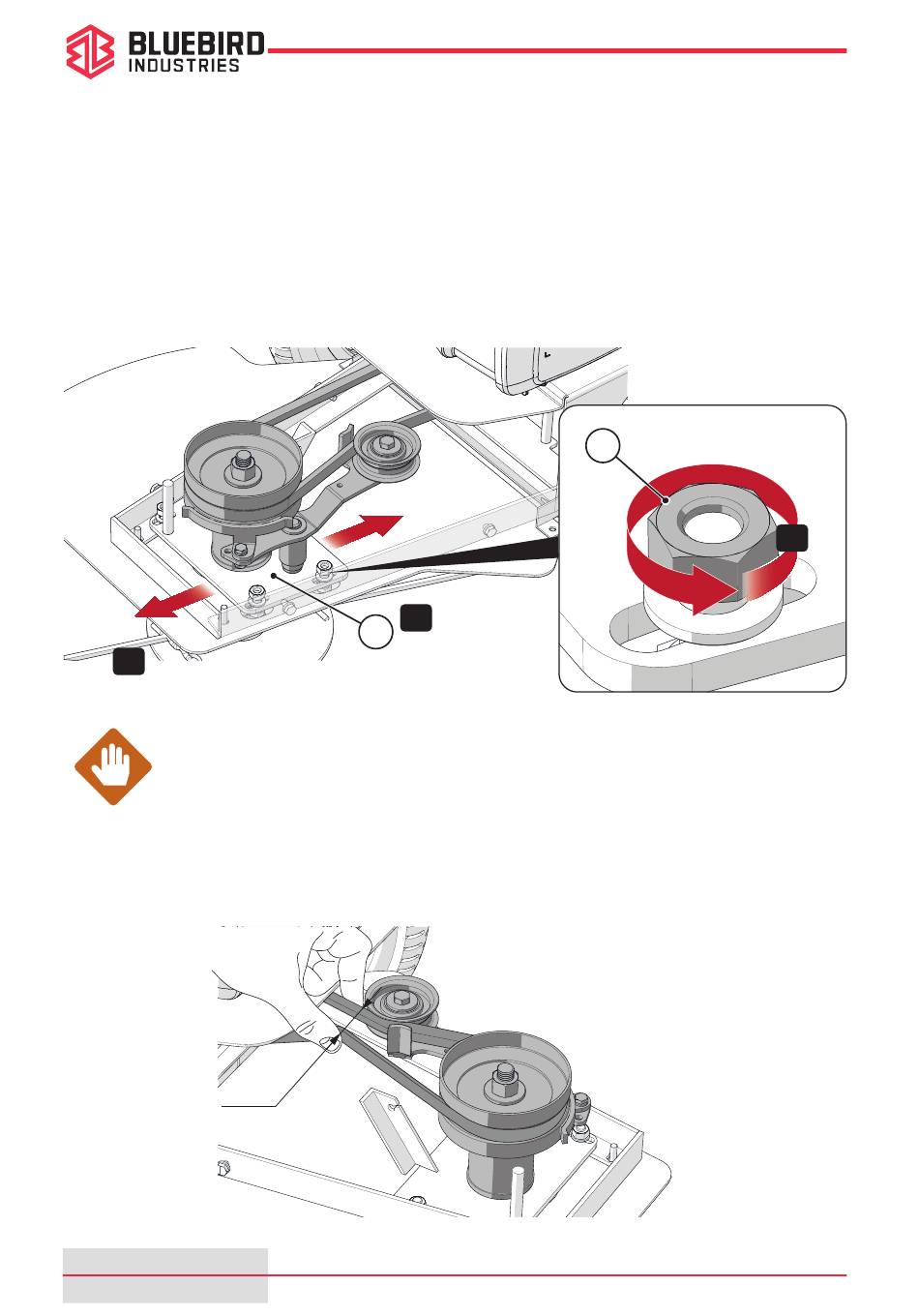 BLUEBIRD
INDUSTRIES